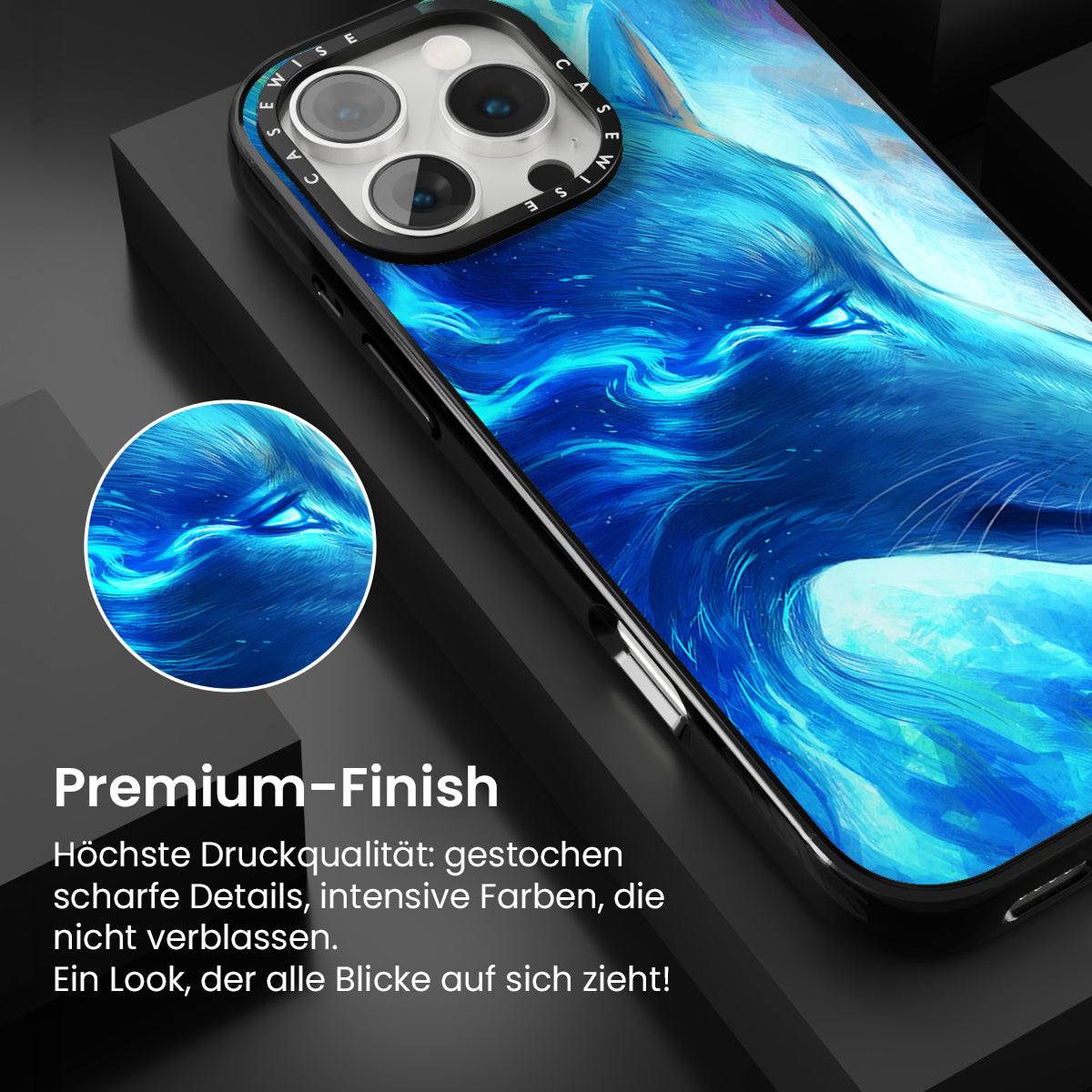 CASEWISE CASEWISE

Premium-Finish

Höchste Druckqualität: gestochen scharfe Details, intensive Farben, die nicht verblassen.
Ein Look, der alle Blicke auf sich zieht!