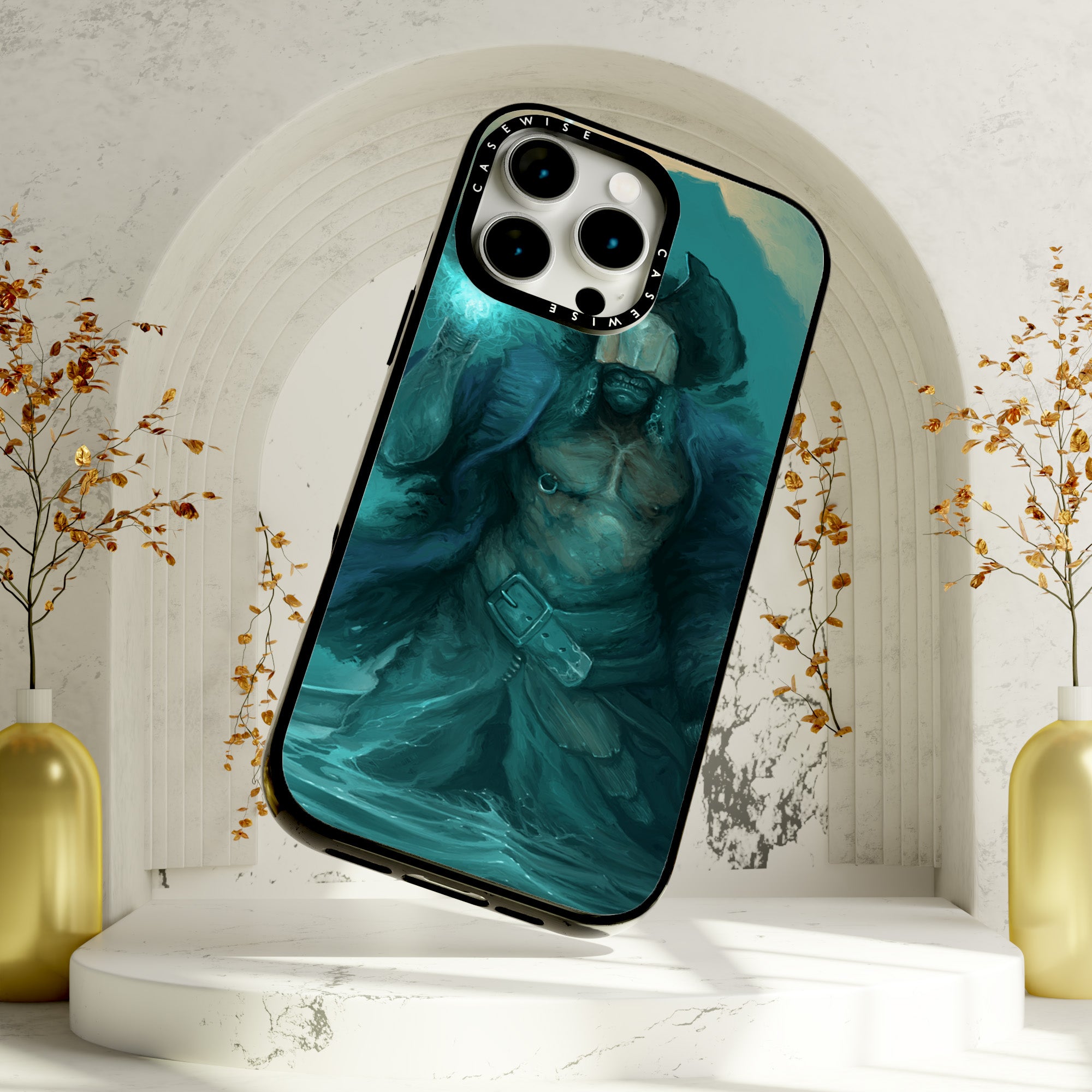 CASEWISE
CASEWISE