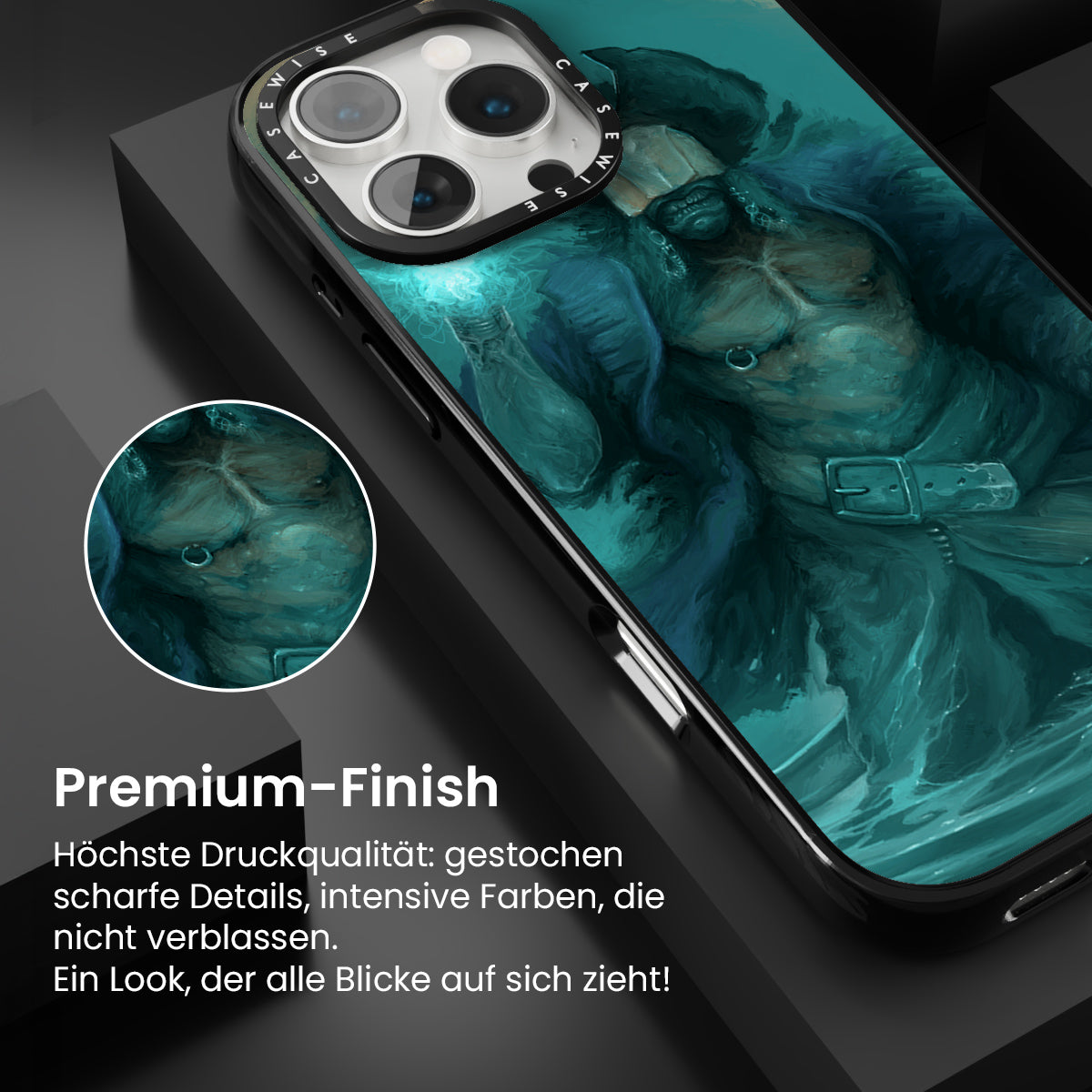 CASEWISE CASEWISE

Premium-Finish

Höchste Druckqualität: gestochen scharfe Details, intensive Farben, die nicht verblassen.
Ein Look, der alle Blicke auf sich zieht!