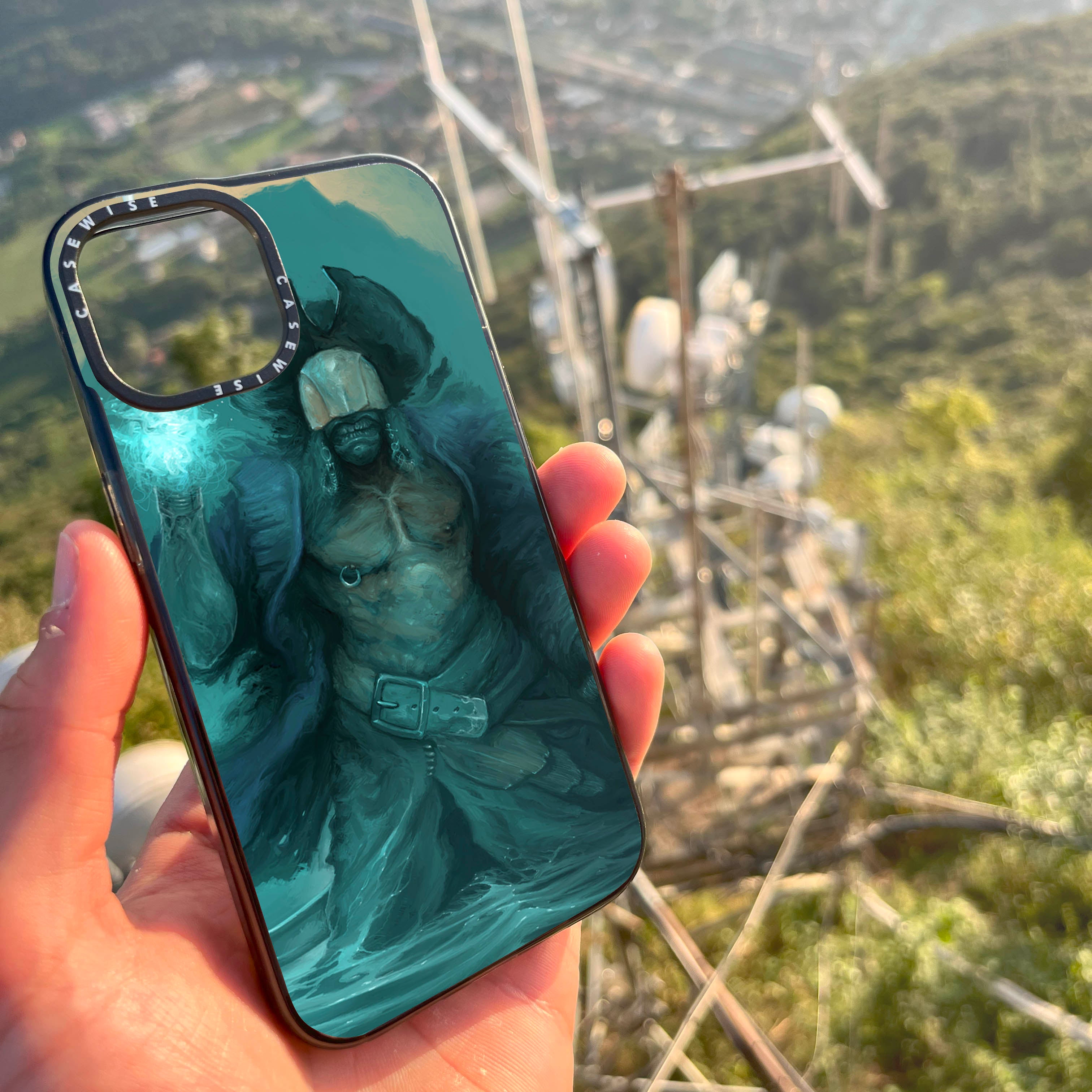 CASEWISE CASEWISE