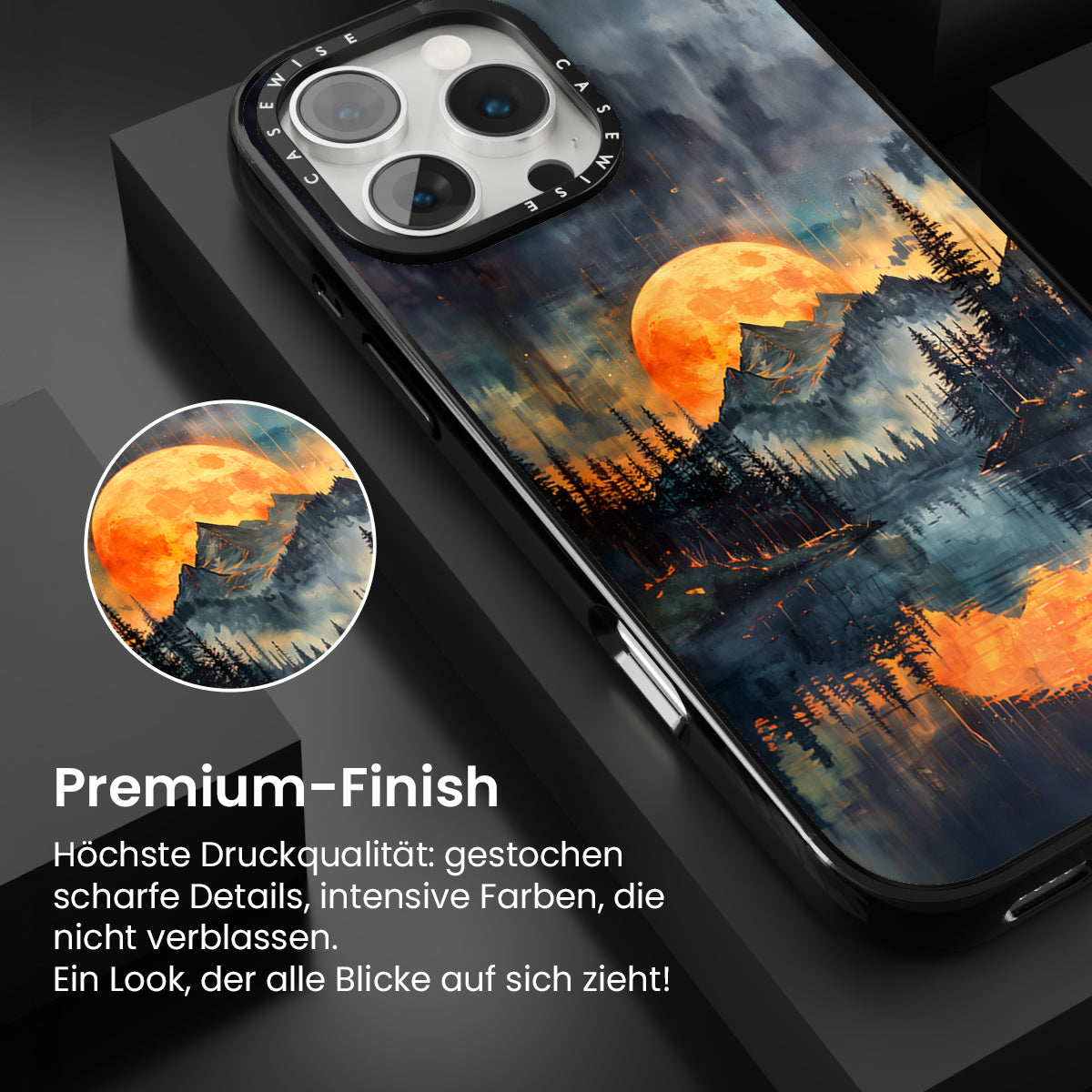 CASEWISE CASEWISE

Premium-Finish

Höchste Druckqualität: gestochen scharfe Details, intensive Farben, die nicht verblassen.
Ein Look, der alle Blicke auf sich zieht!