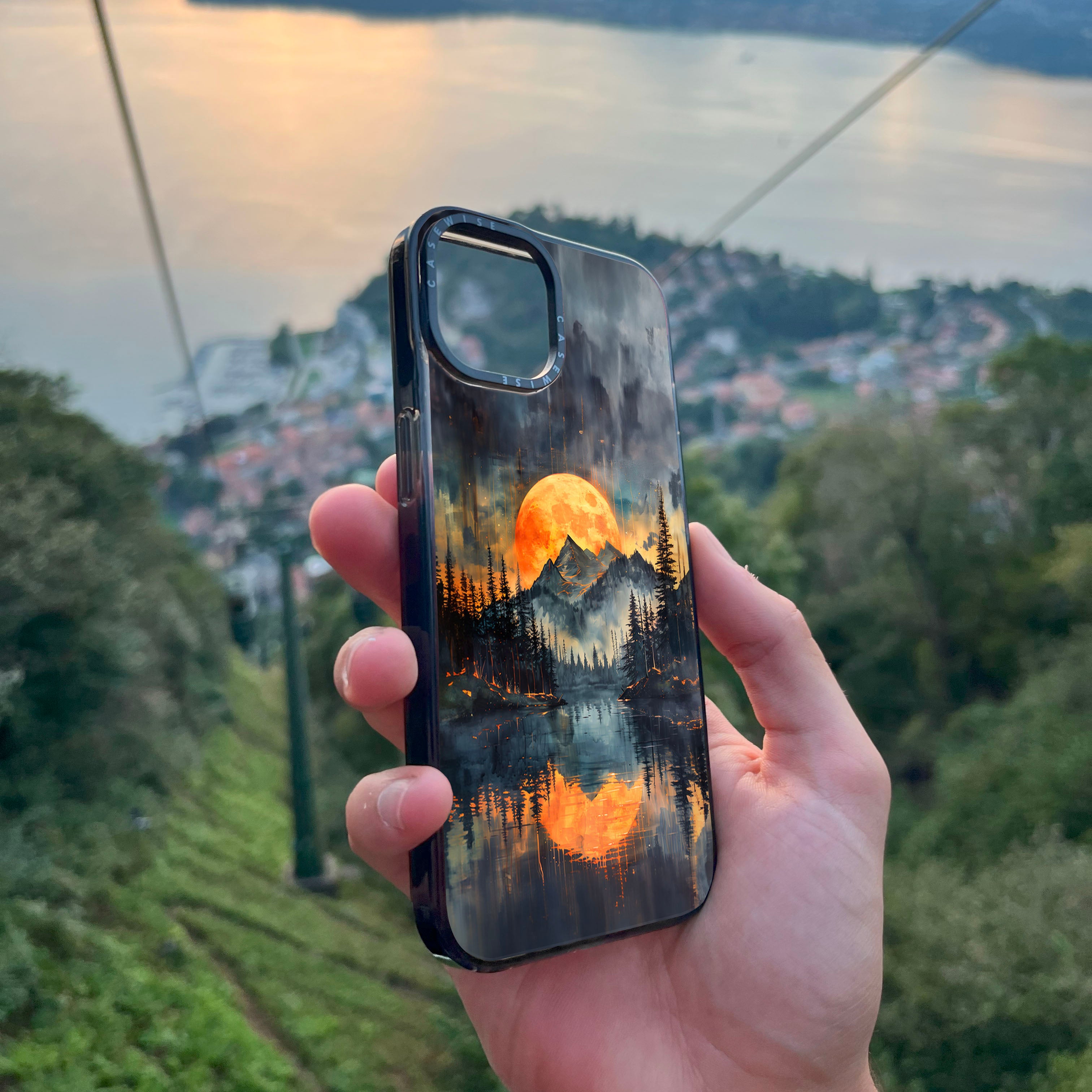 CASEWISE CASEWISE