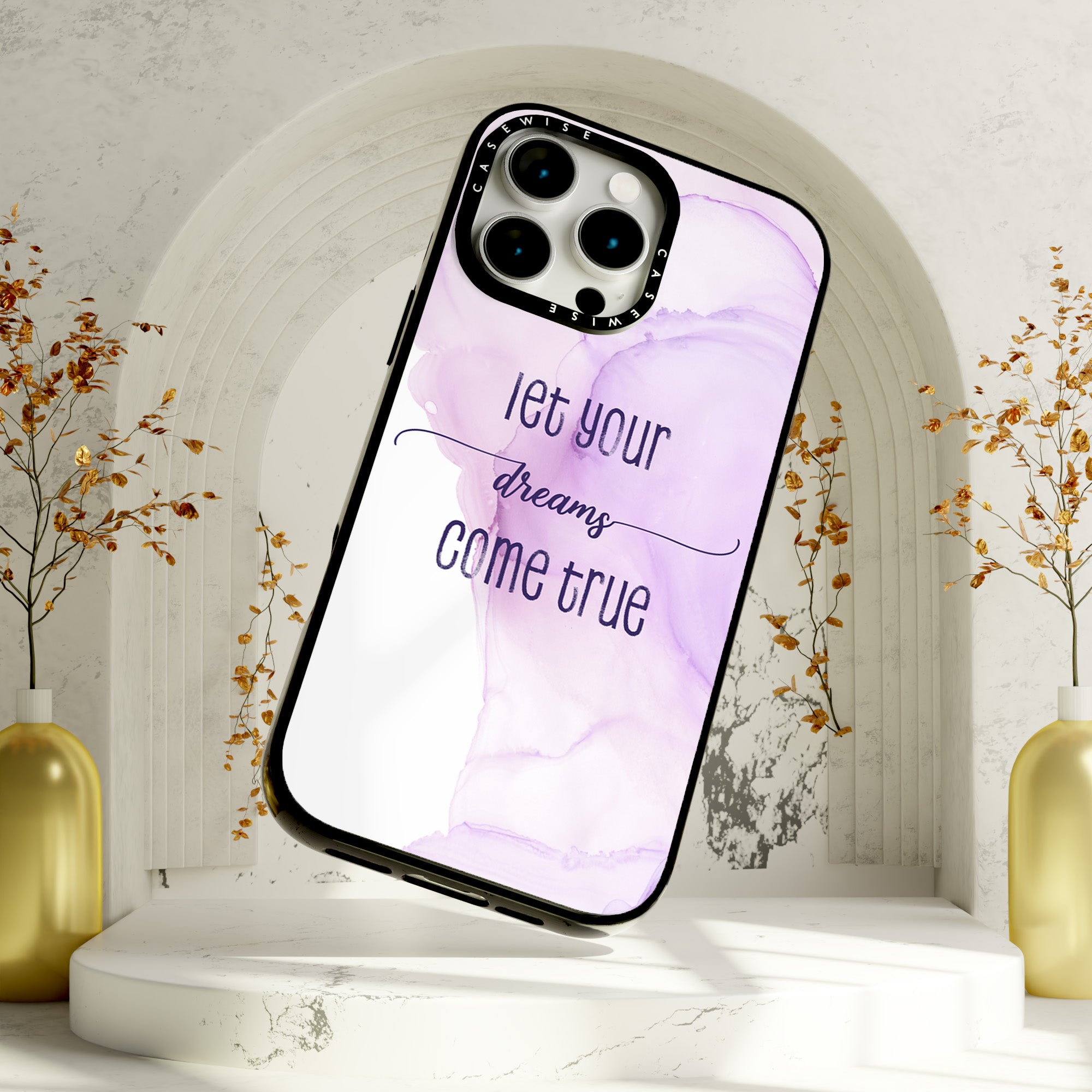 CASEWISE
CASEWISE

let your
dreams
come true