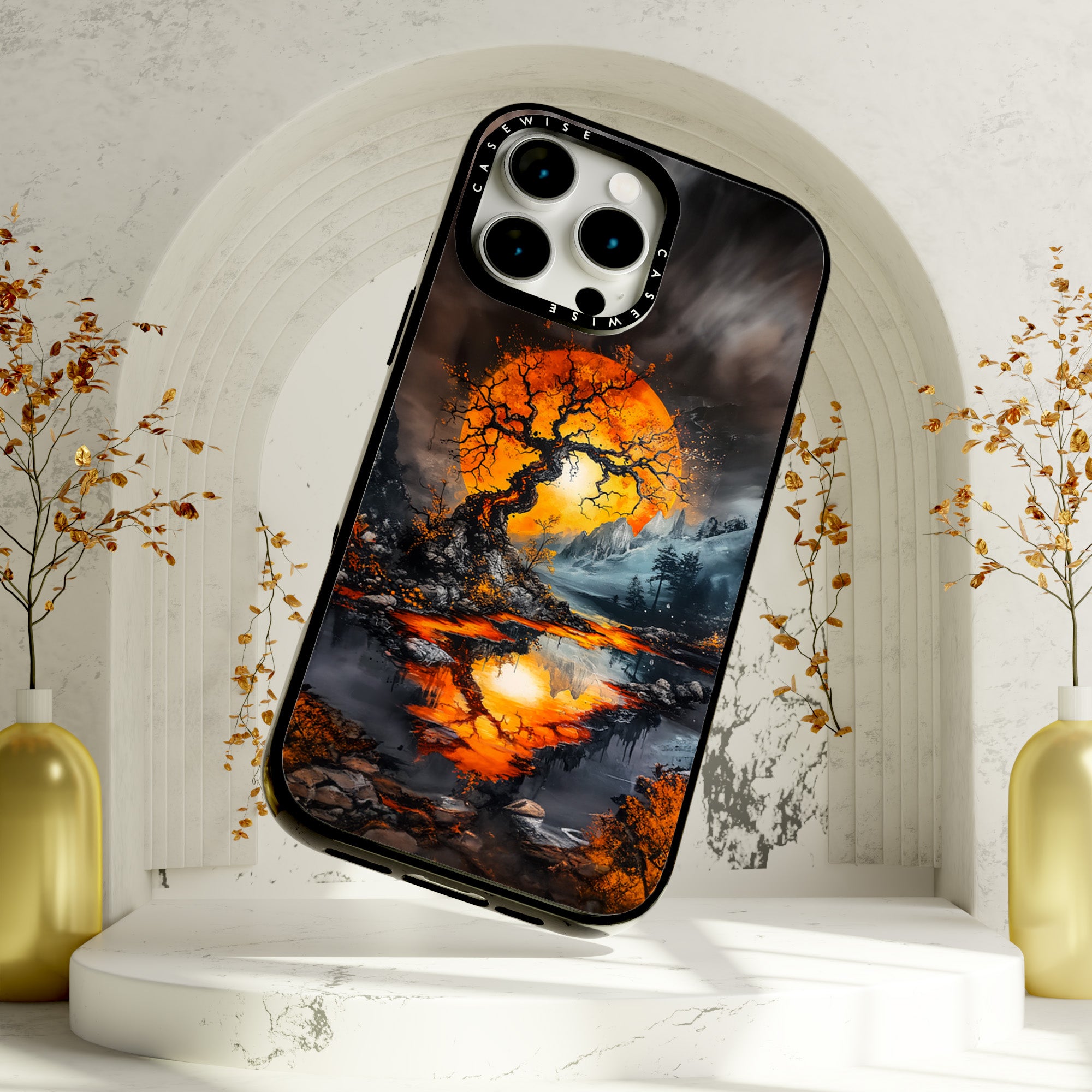 CASEWISE
CASEWISE