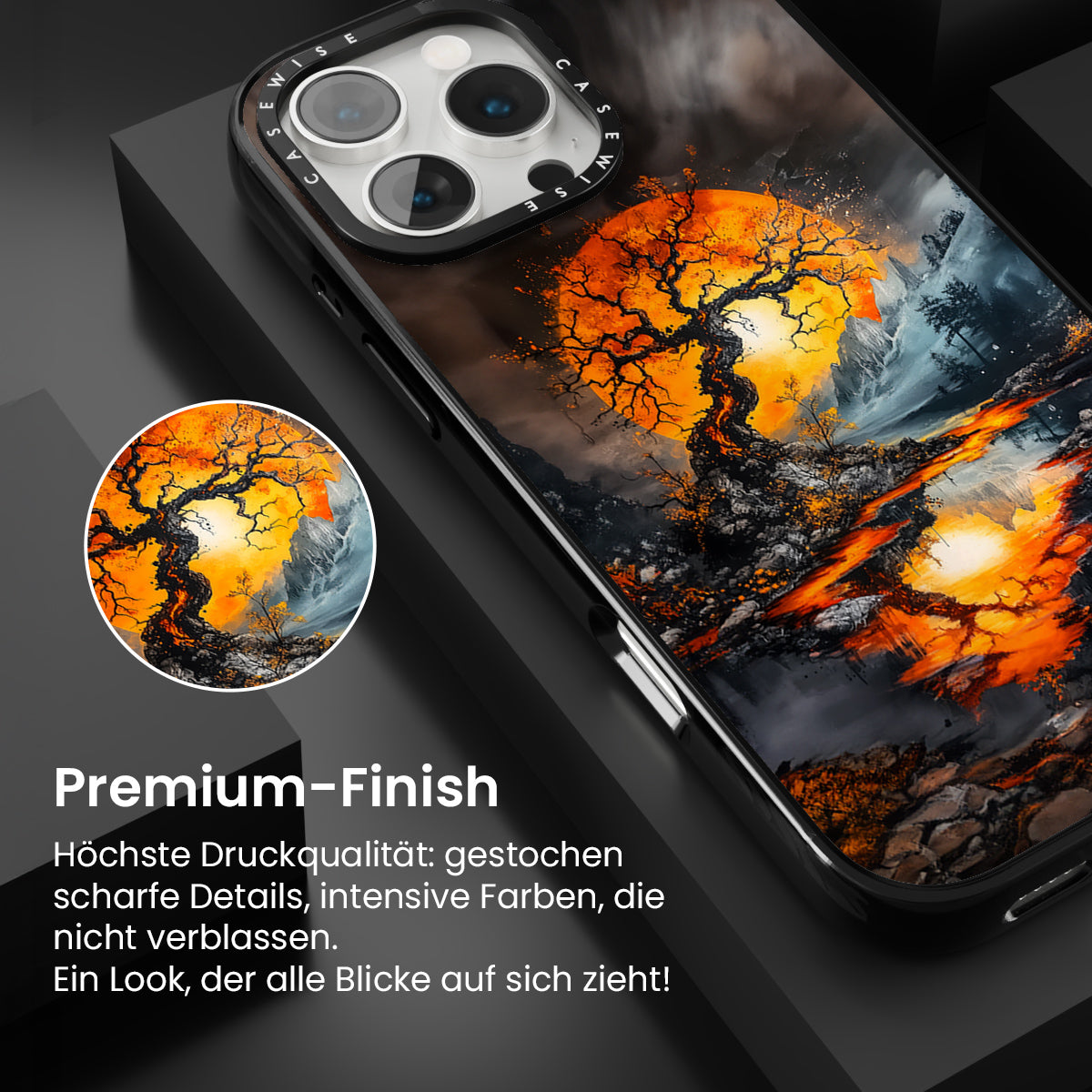 CASEWISE CASEWISE

Premium-Finish

Höchste Druckqualität: gestochen scharfe Details, intensive Farben, die nicht verblassen.
Ein Look, der alle Blicke auf sich zieht!