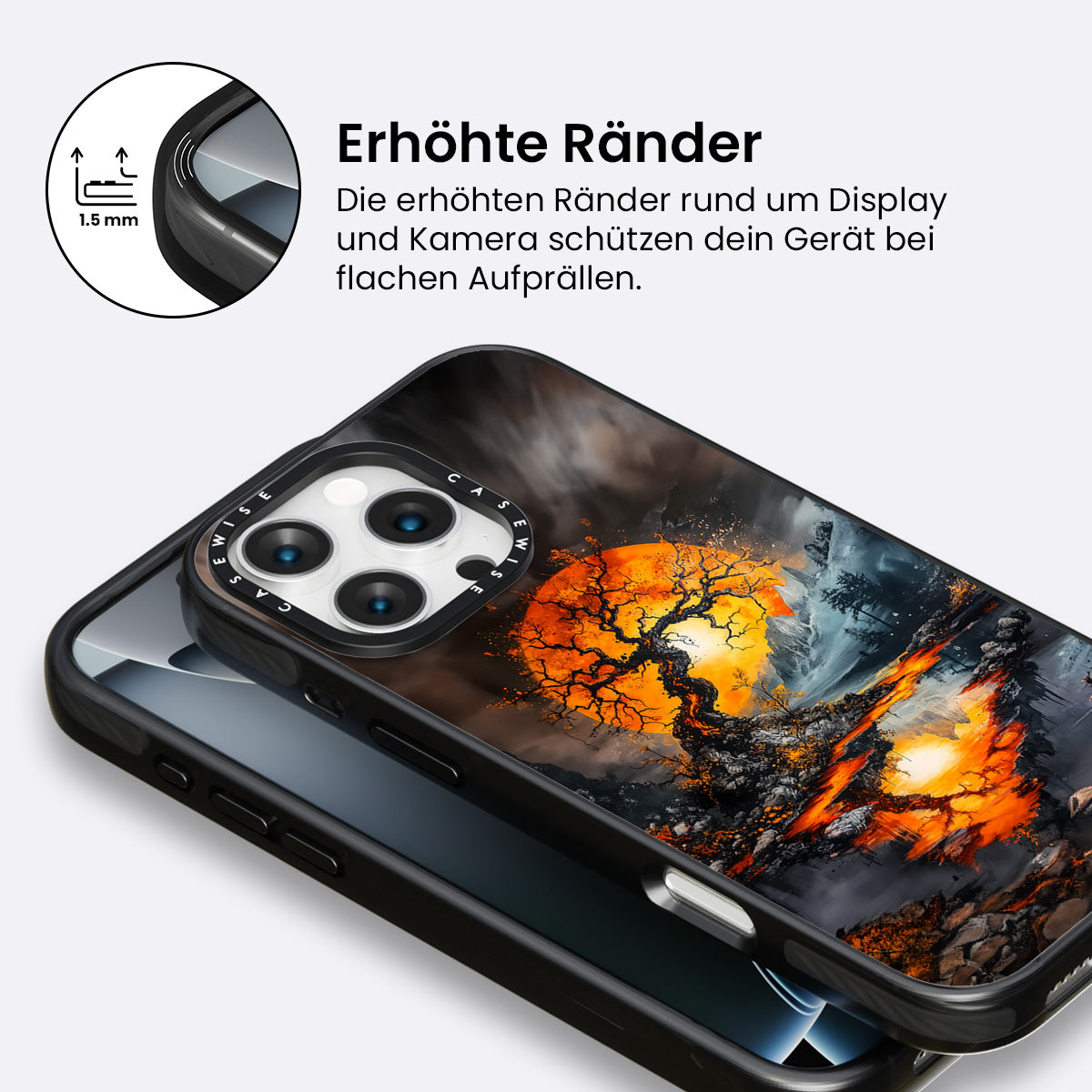 1.5 mm

Erhöhte Ränder

Die erhöhten Ränder rund um Display und Kamera schützen dein Gerät bei flachen Aufprällen.

CASEWISE CASEWISE