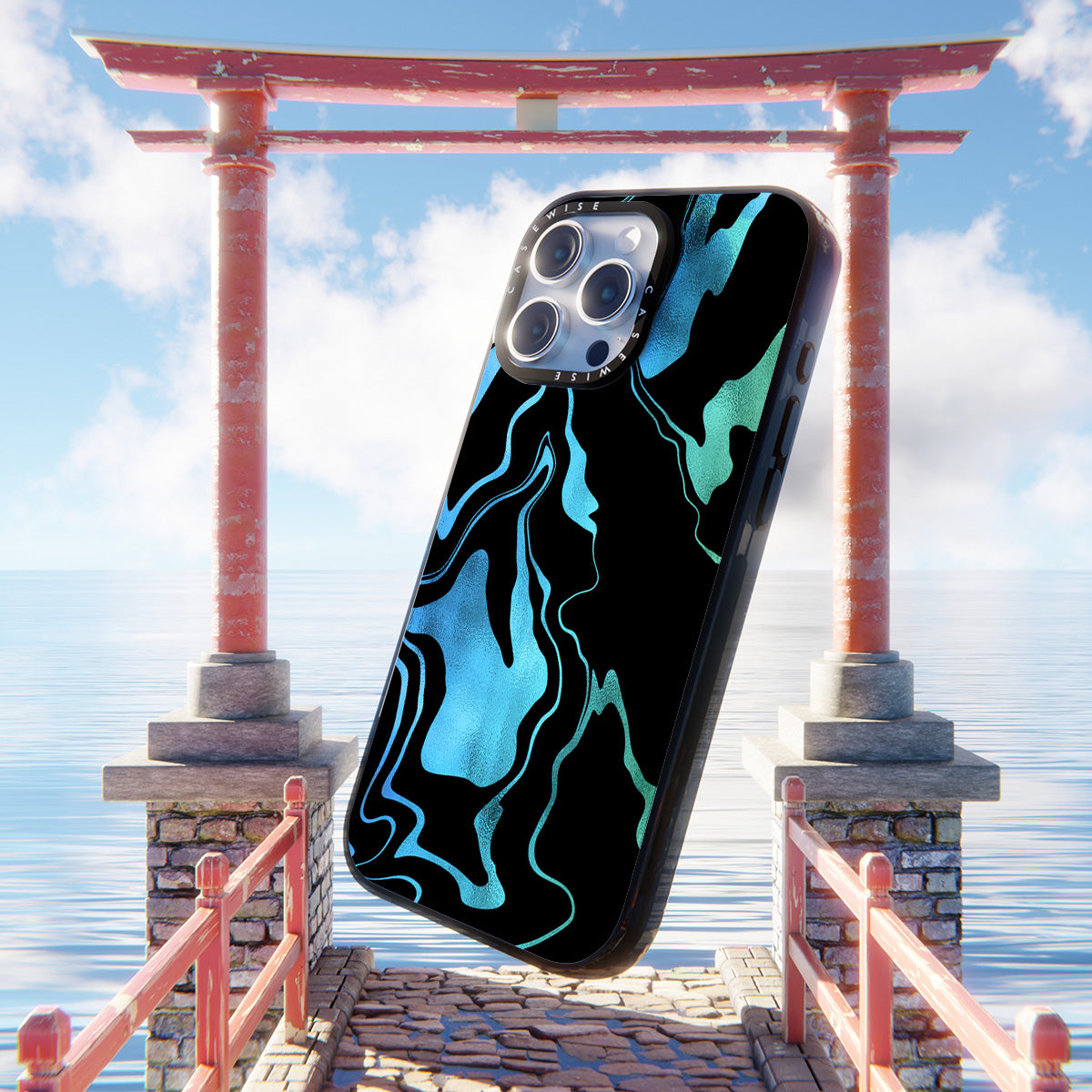 CASEWISE CASEWISE