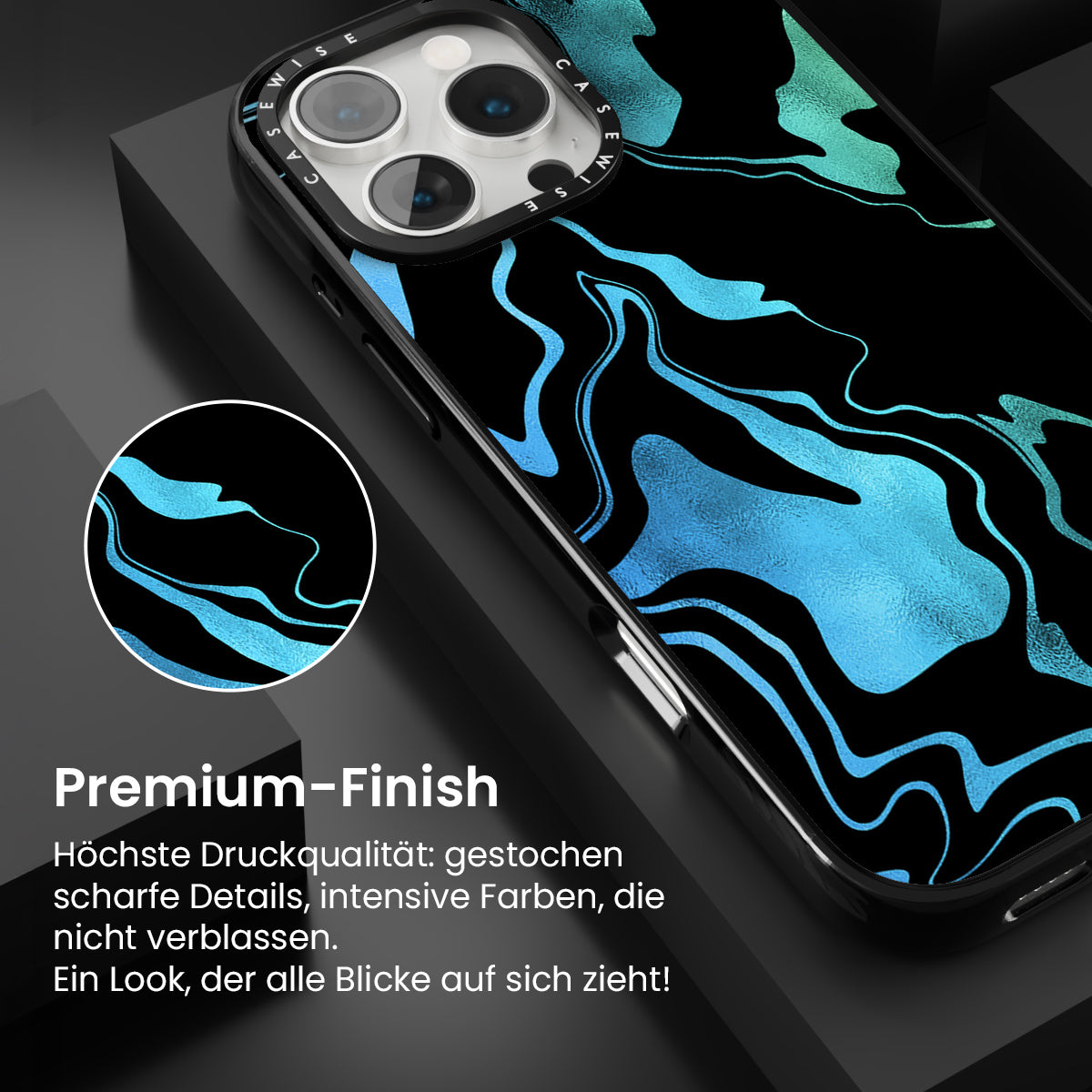 CASEWISE CASEWISE

Premium-Finish

Höchste Druckqualität: gestochen scharfe Details, intensive Farben, die nicht verblassen.
Ein Look, der alle Blicke auf sich zieht!