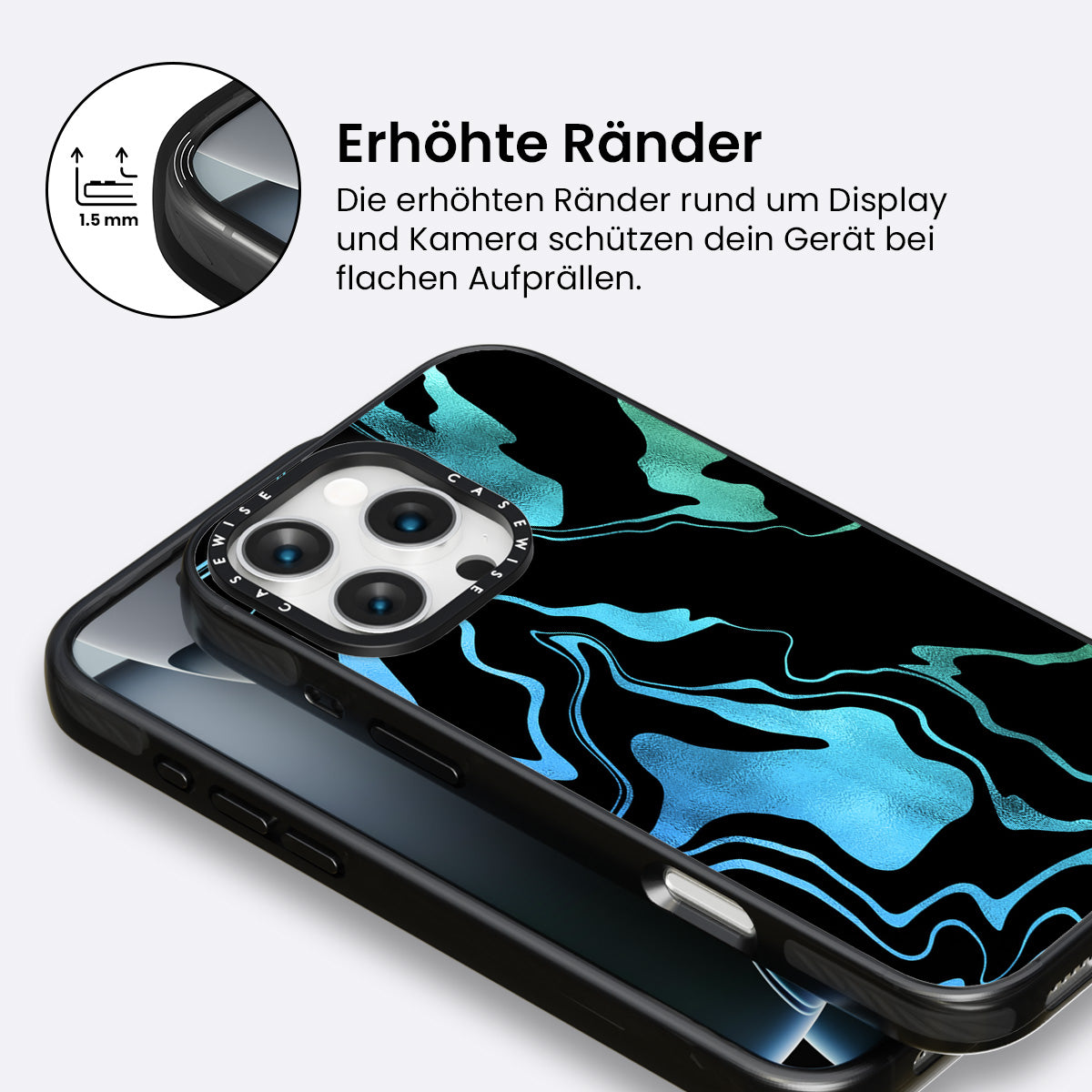 1.5 mm

Erhöhte Ränder

Die erhöhten Ränder rund um Display und Kamera schützen dein Gerät bei flachen Aufprällen.

CASEWISE CASEWISE