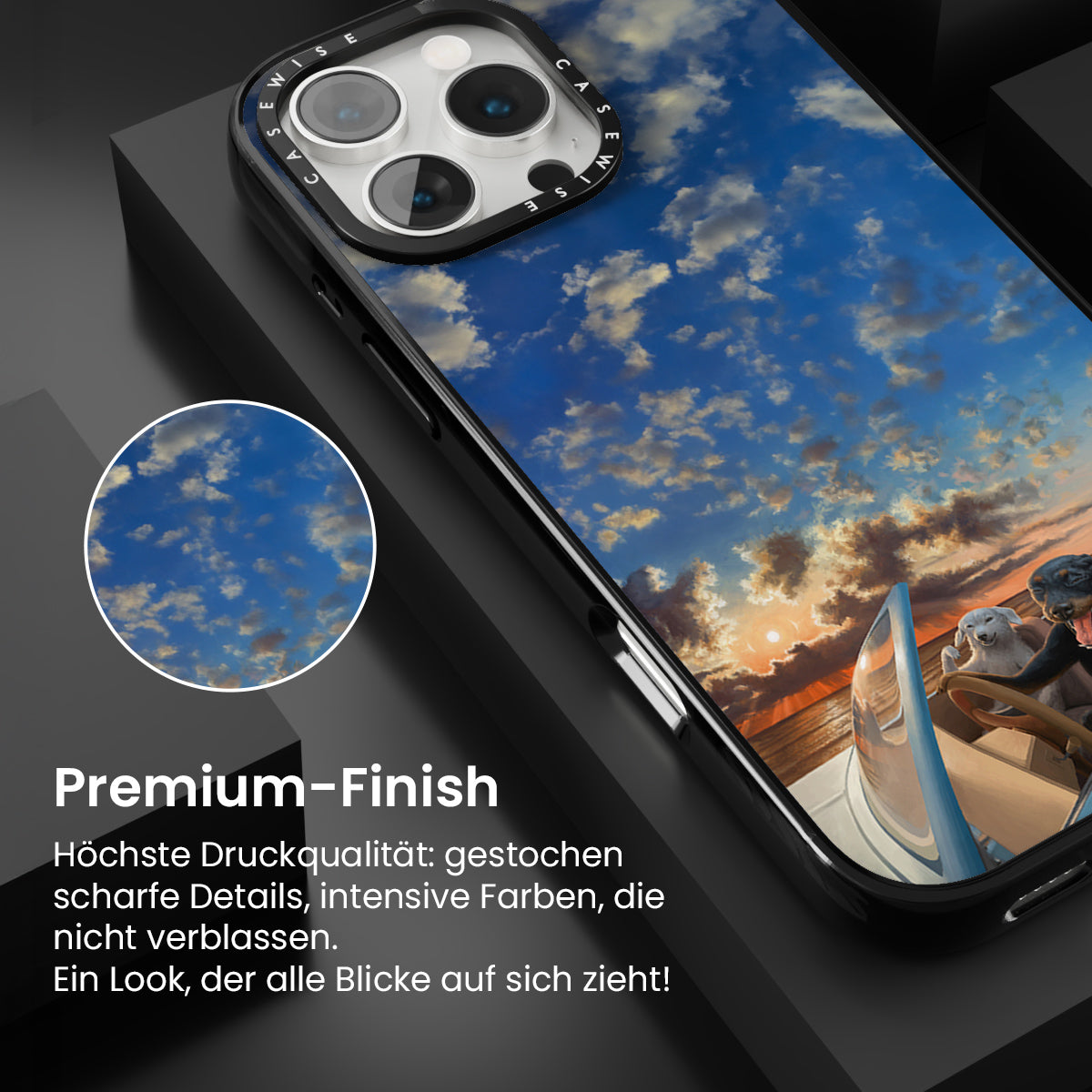 CASEWISE CASEWISE

Premium-Finish

Höchste Druckqualität: gestochen scharfe Details, intensive Farben, die nicht verblassen.
Ein Look, der alle Blicke auf sich zieht!