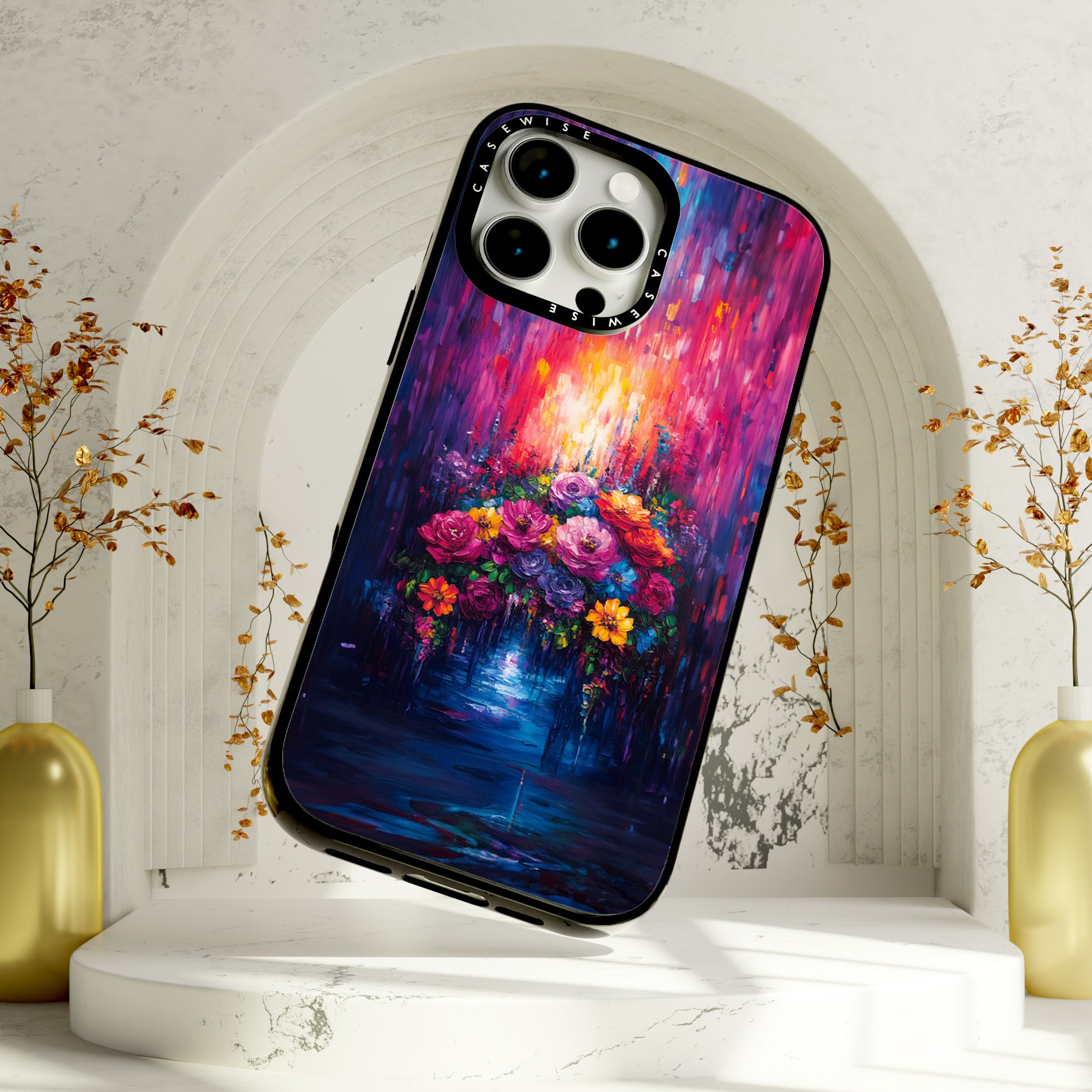 CASEWISE

CASEWISE