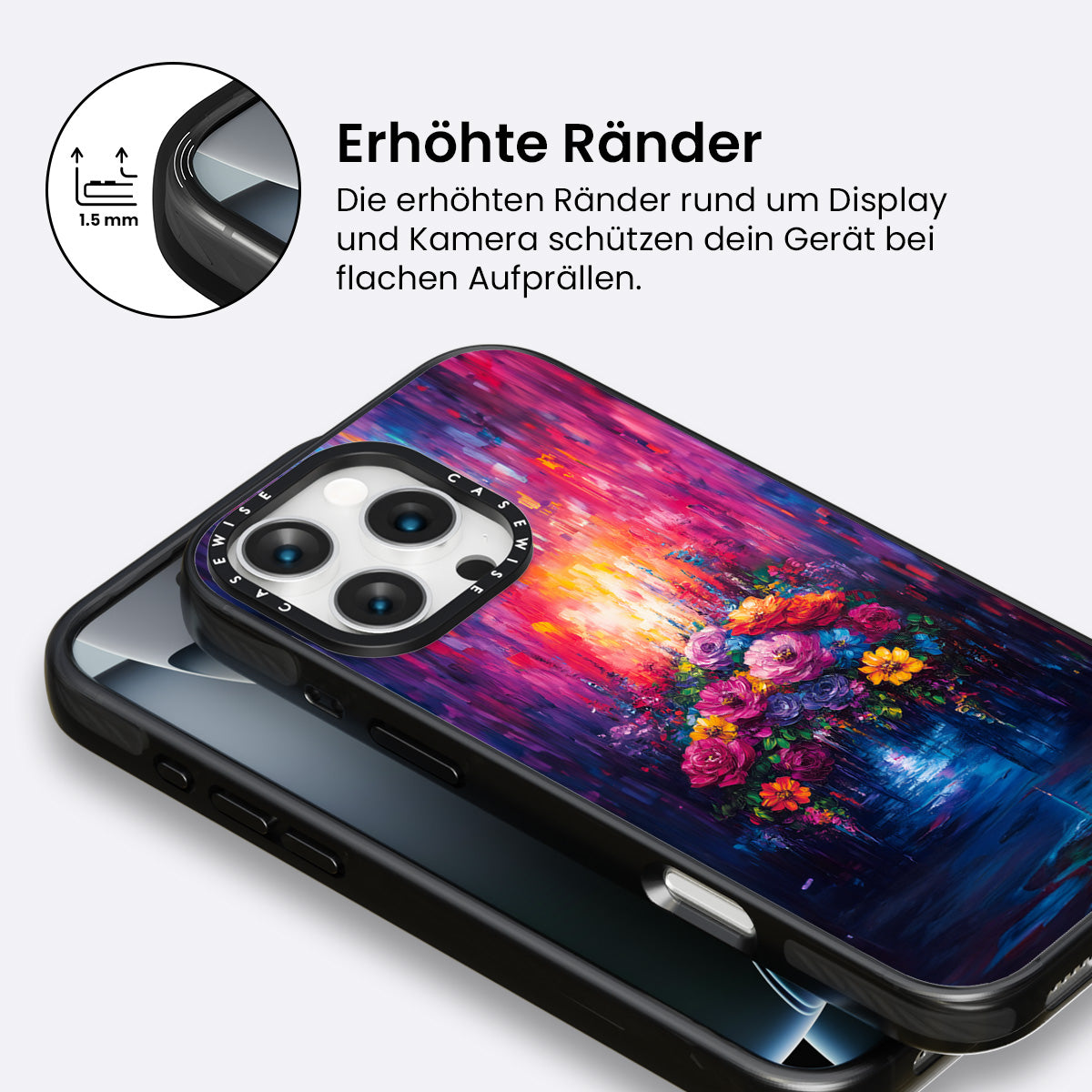 1.5 mm

Erhöhte Ränder

Die erhöhten Ränder rund um Display und Kamera schützen dein Gerät bei flachen Aufprällen.

CASEWISE CASEWISE