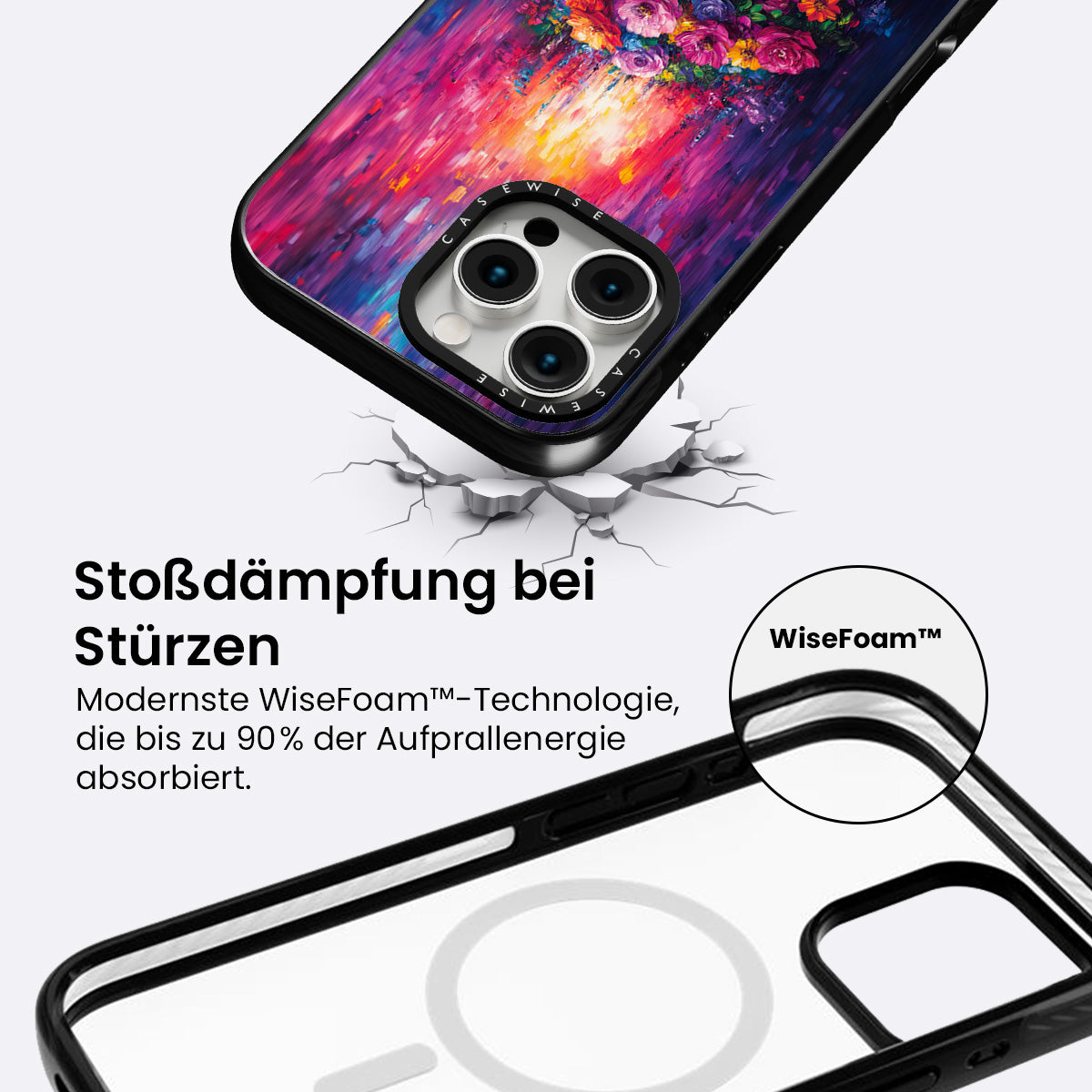 CASEWISE

CASEWISE

Stoßdämpfung bei Stürzen

Modernste WiseFoam™-Technologie, die bis zu 90% der Aufprallenergie absorbiert.

WiseFoam™