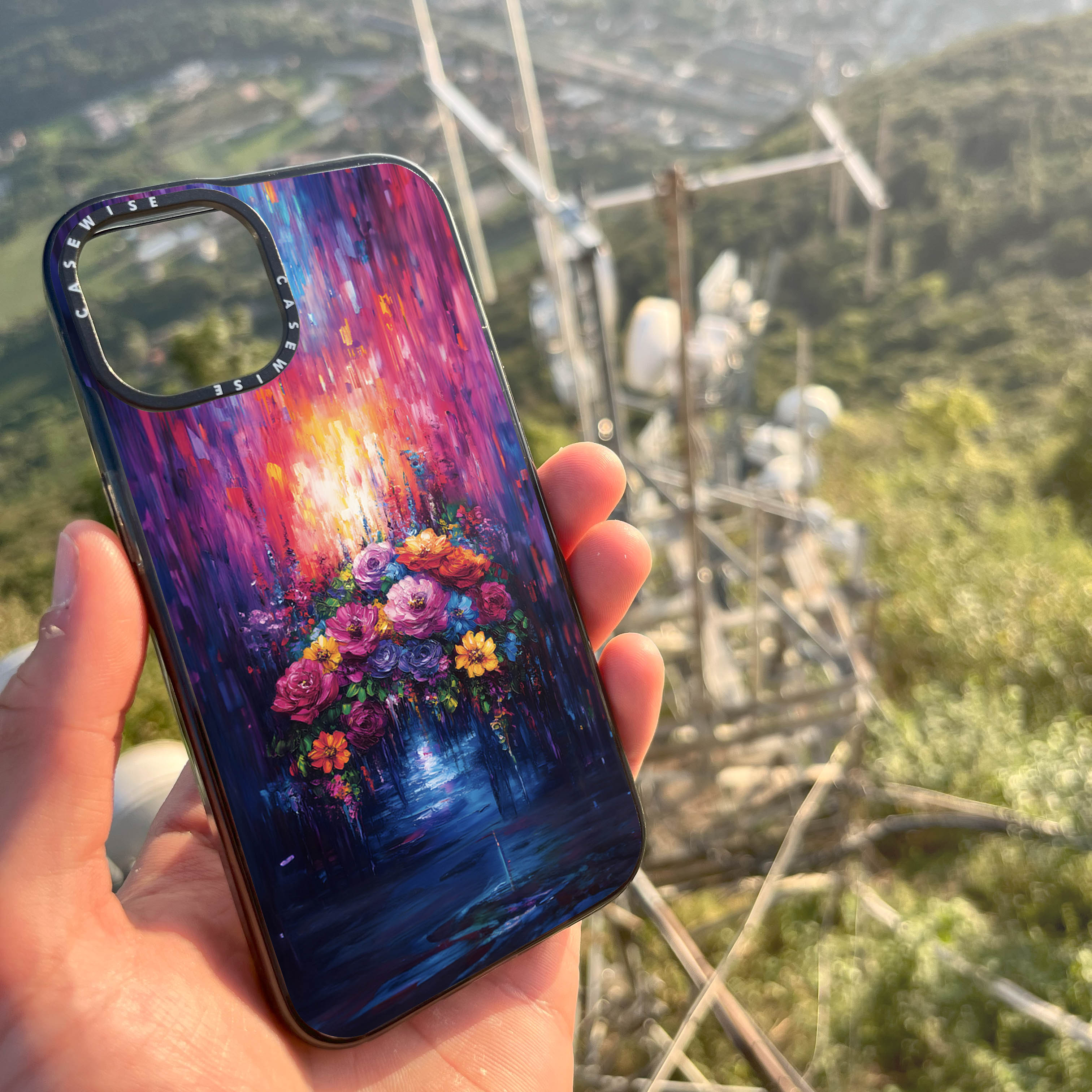 CASEWISE
CASEWISE