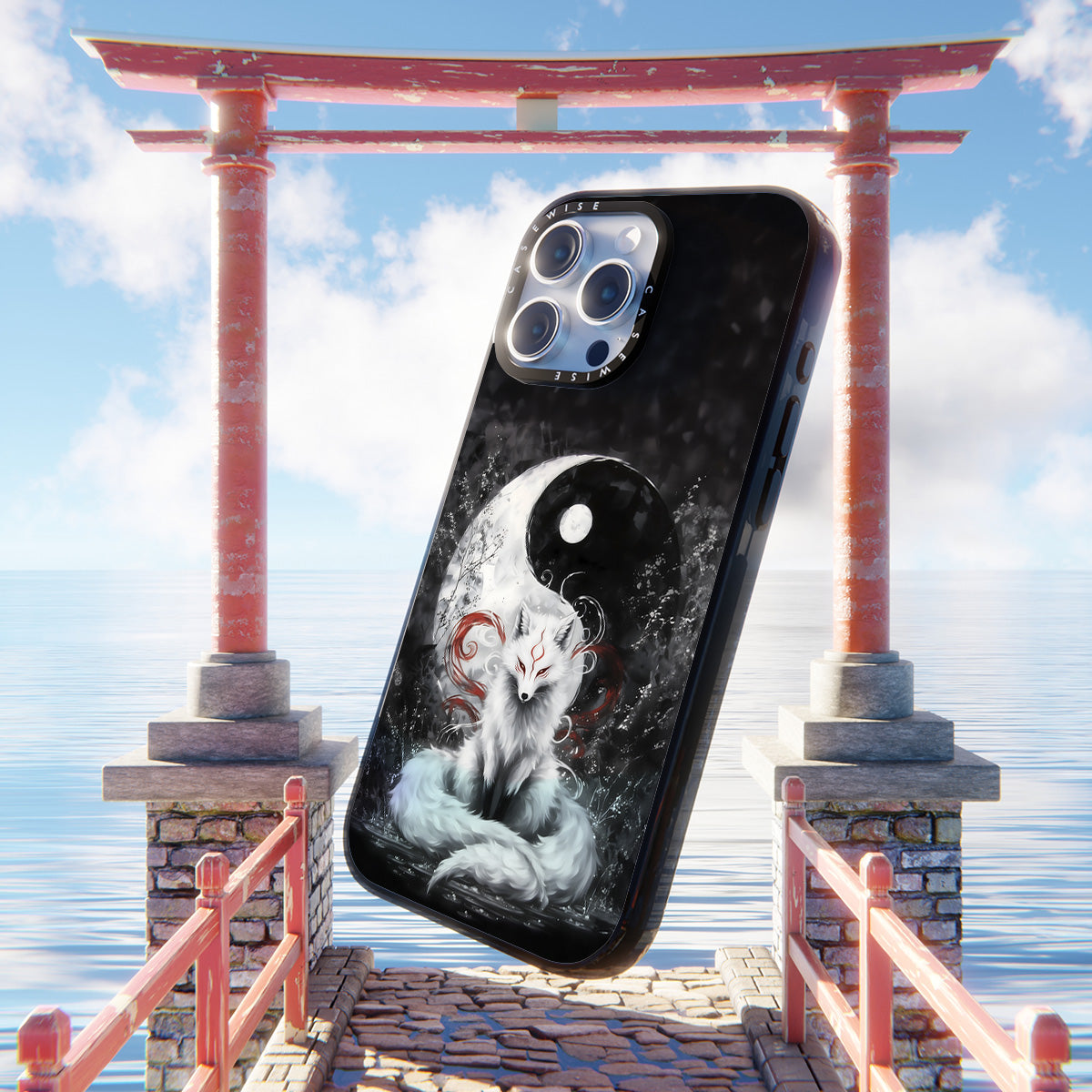 CASEWISE CASEWISE