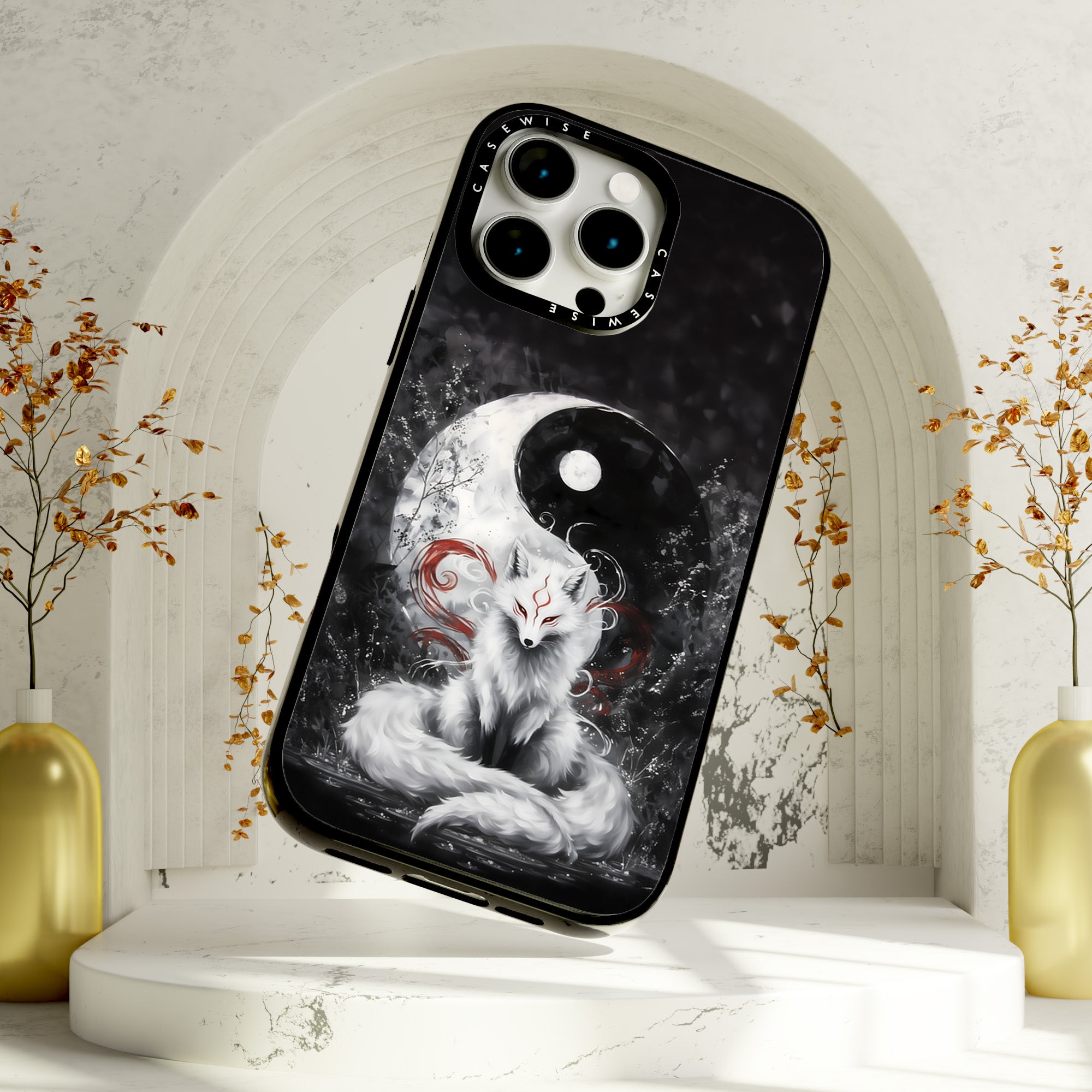 CASEWISE CASEWISE