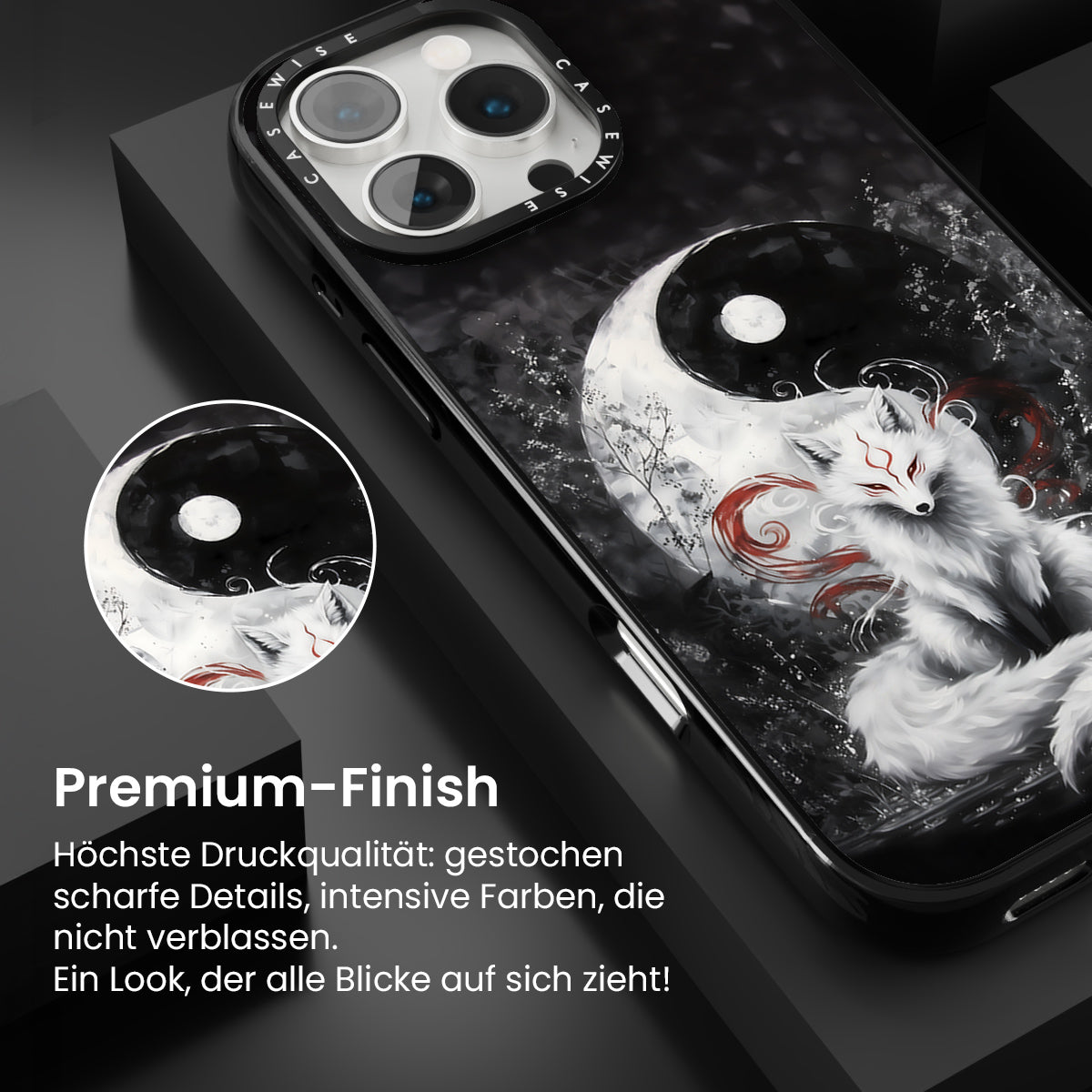 CASEWISE CASEWISE

Premium-Finish

Höchste Druckqualität: gestochen scharfe Details, intensive Farben, die nicht verblassen.
Ein Look, der alle Blicke auf sich zieht!