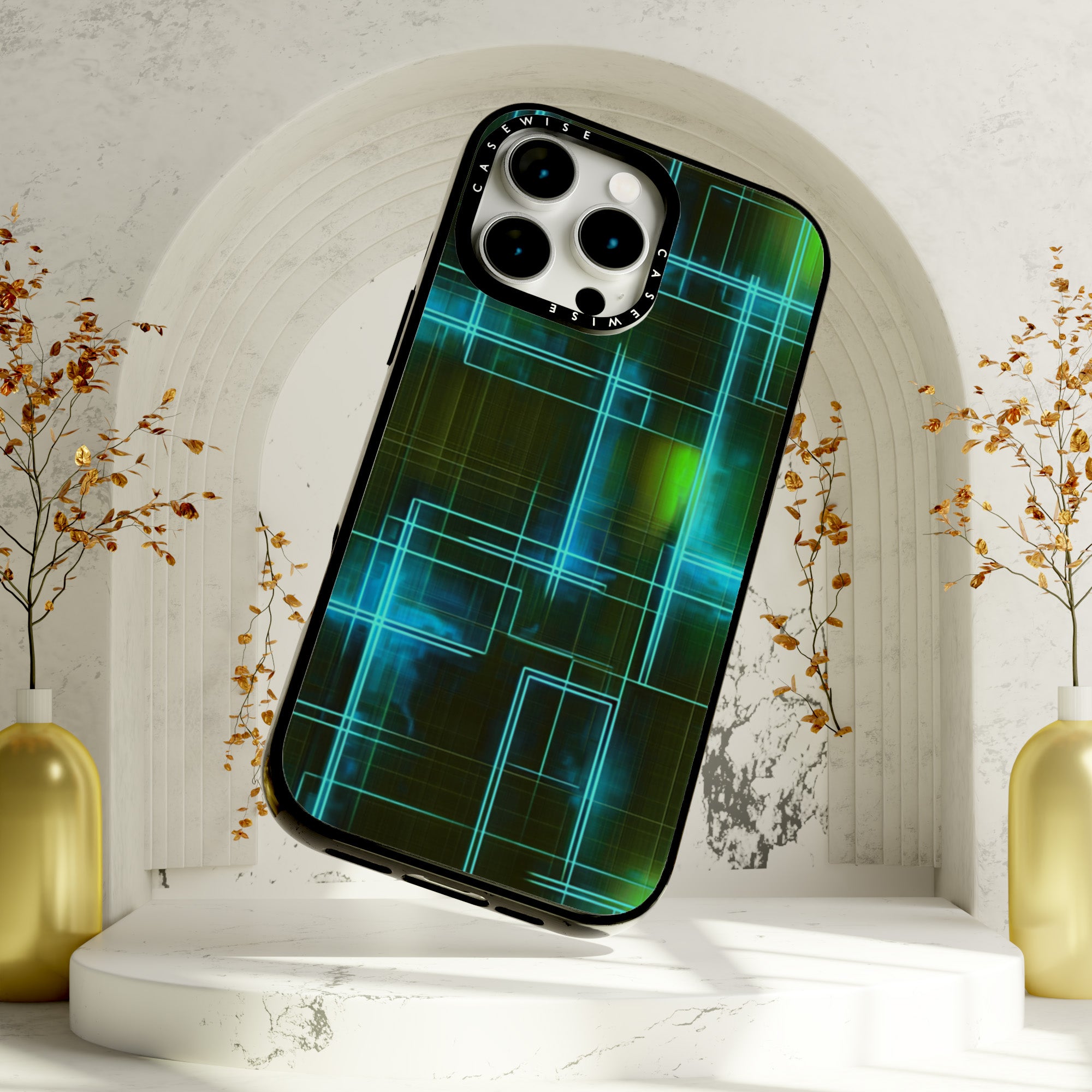 CASEWISE
CASEWISE