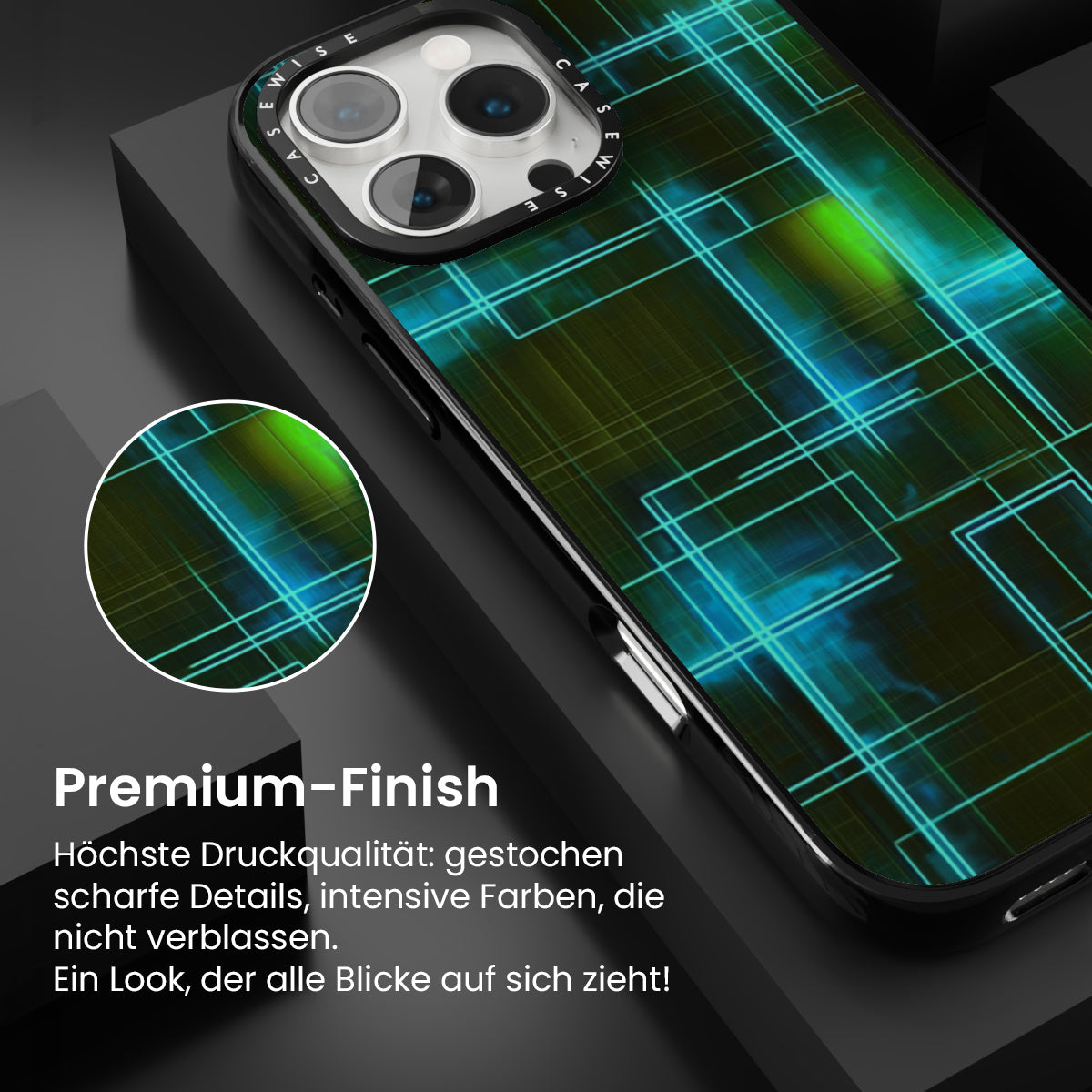 CASEWISE CASEWISE

Premium-Finish

Höchste Druckqualität: gestochen scharfe Details, intensive Farben, die nicht verblassen.
Ein Look, der alle Blicke auf sich zieht!