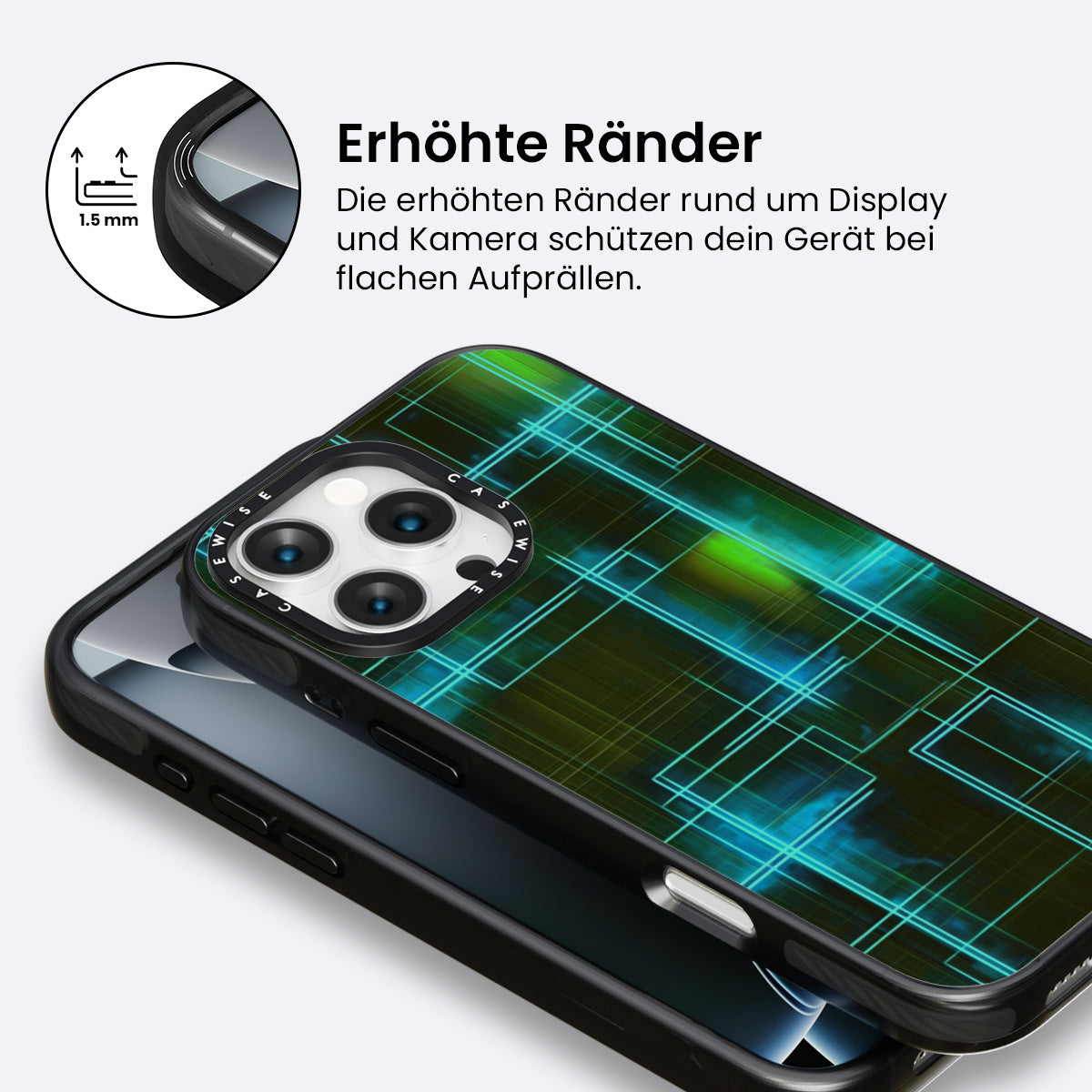 1.5 mm

Erhöhte Ränder

Die erhöhten Ränder rund um Display und Kamera schützen dein Gerät bei flachen Aufprällen.

CASEWISE CASEWISE