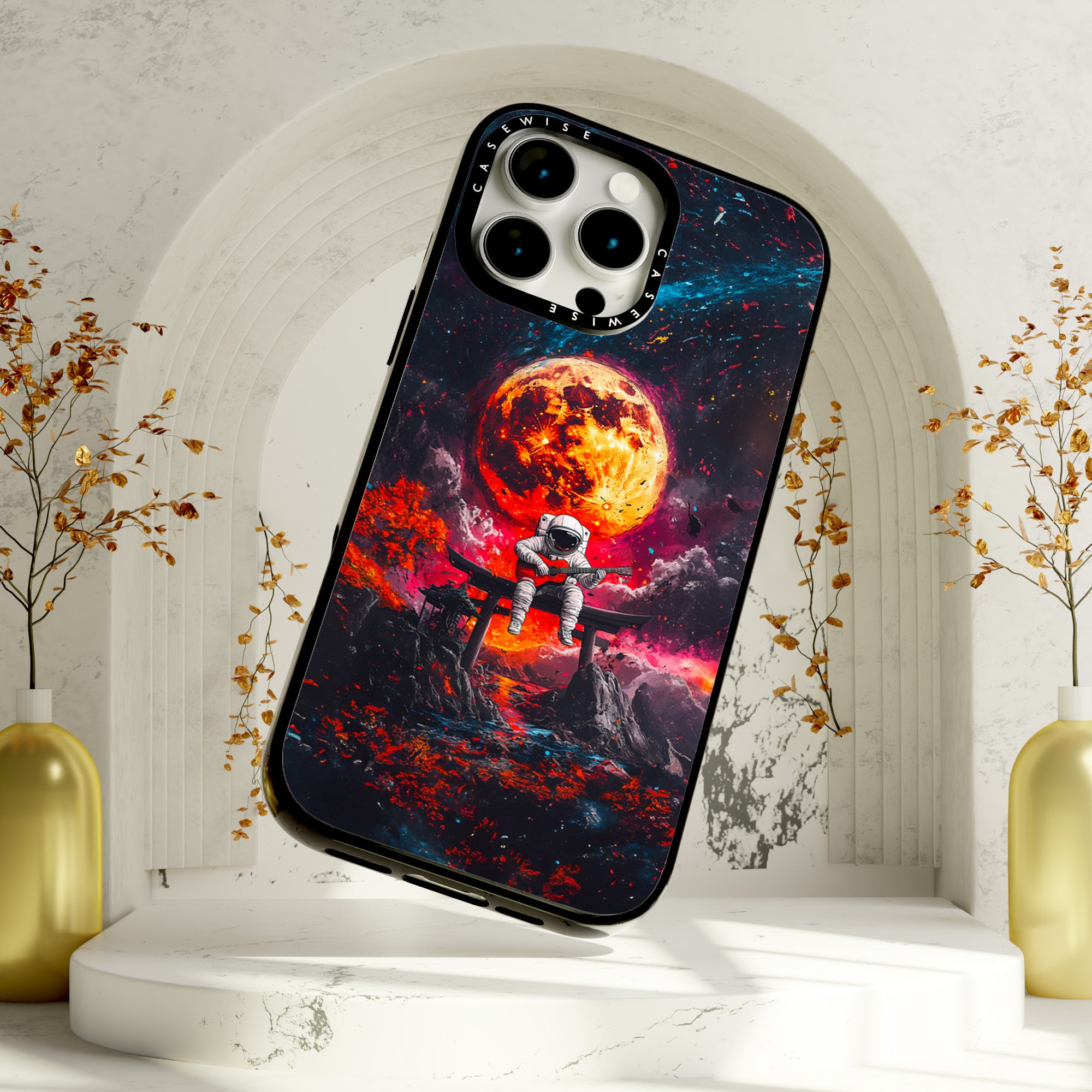 CASEWISE CASEWISE