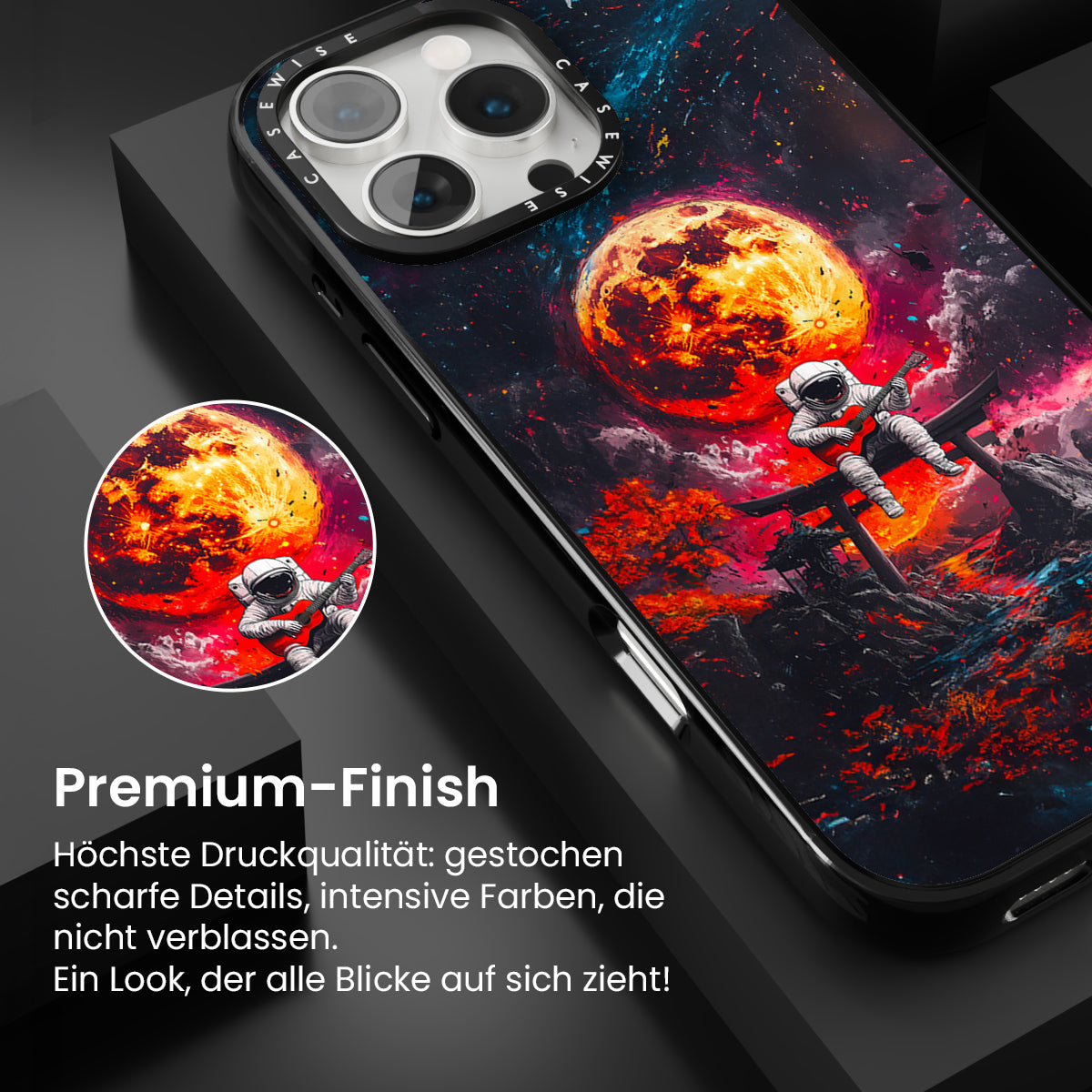 CASEWISE CASEWISE

Premium-Finish

Höchste Druckqualität: gestochen scharfe Details, intensive Farben, die nicht verblassen.
Ein Look, der alle Blicke auf sich zieht!