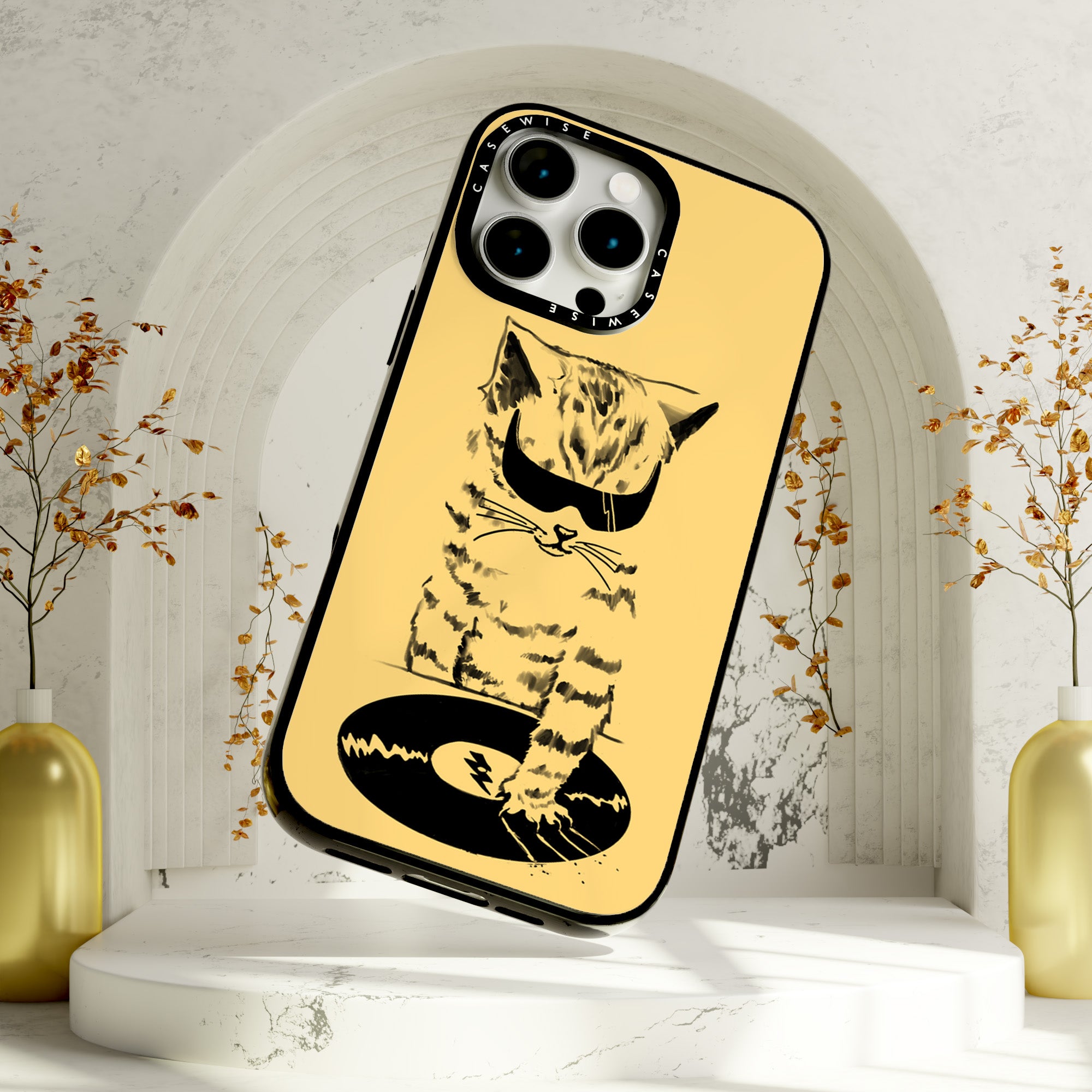 CASEWISE
CASEWISE