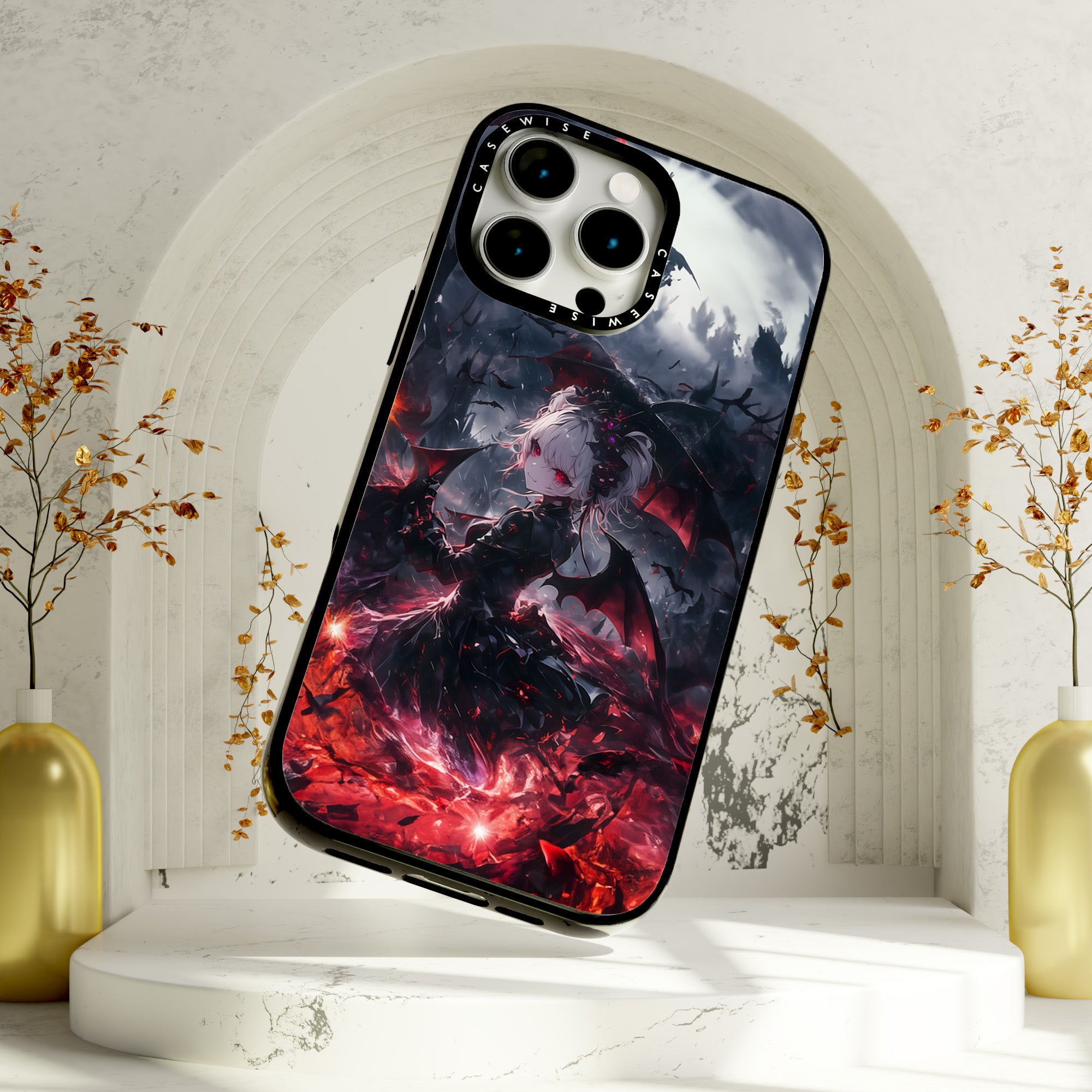 CASEWISE
CASEWISE