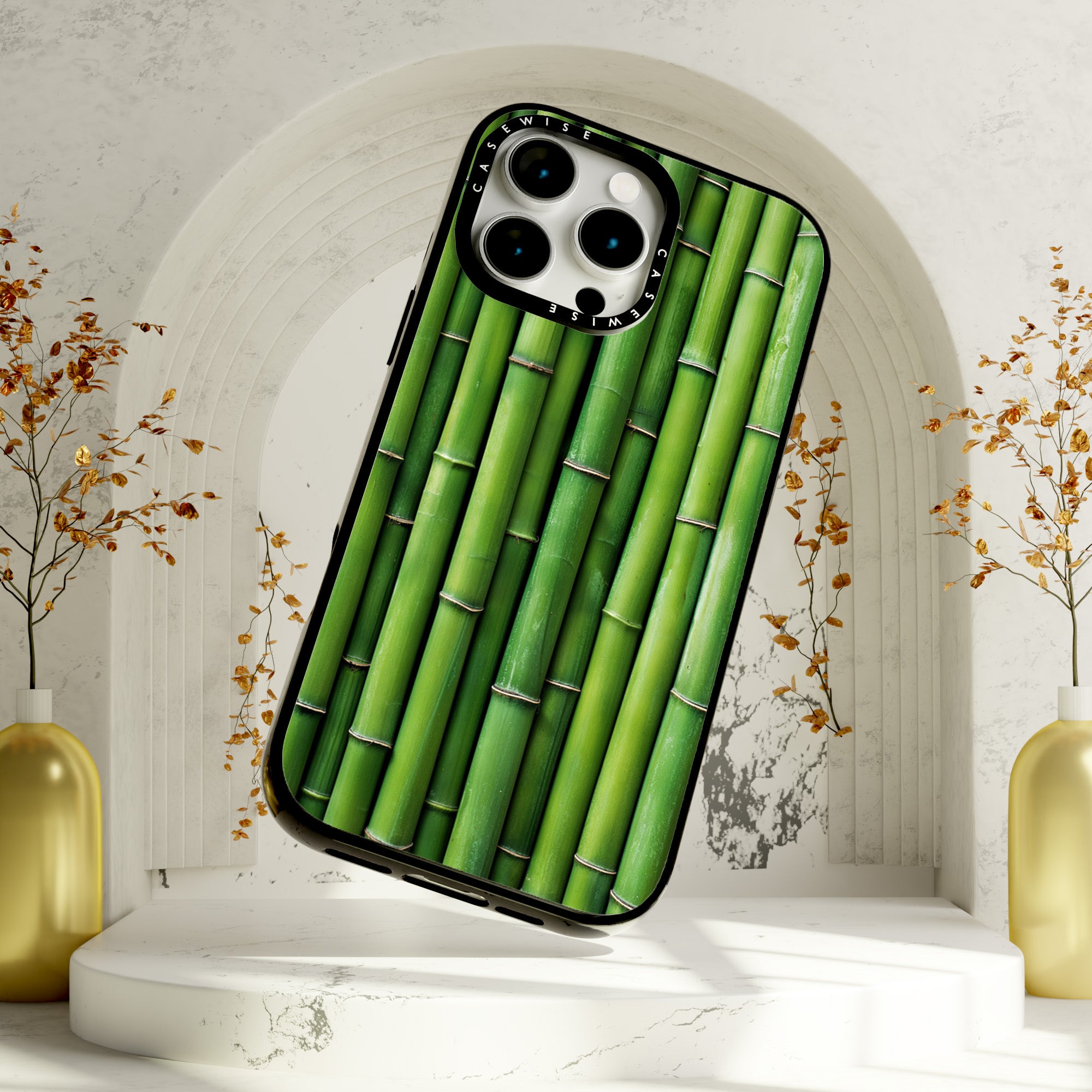 CASEWISE CASEWISE