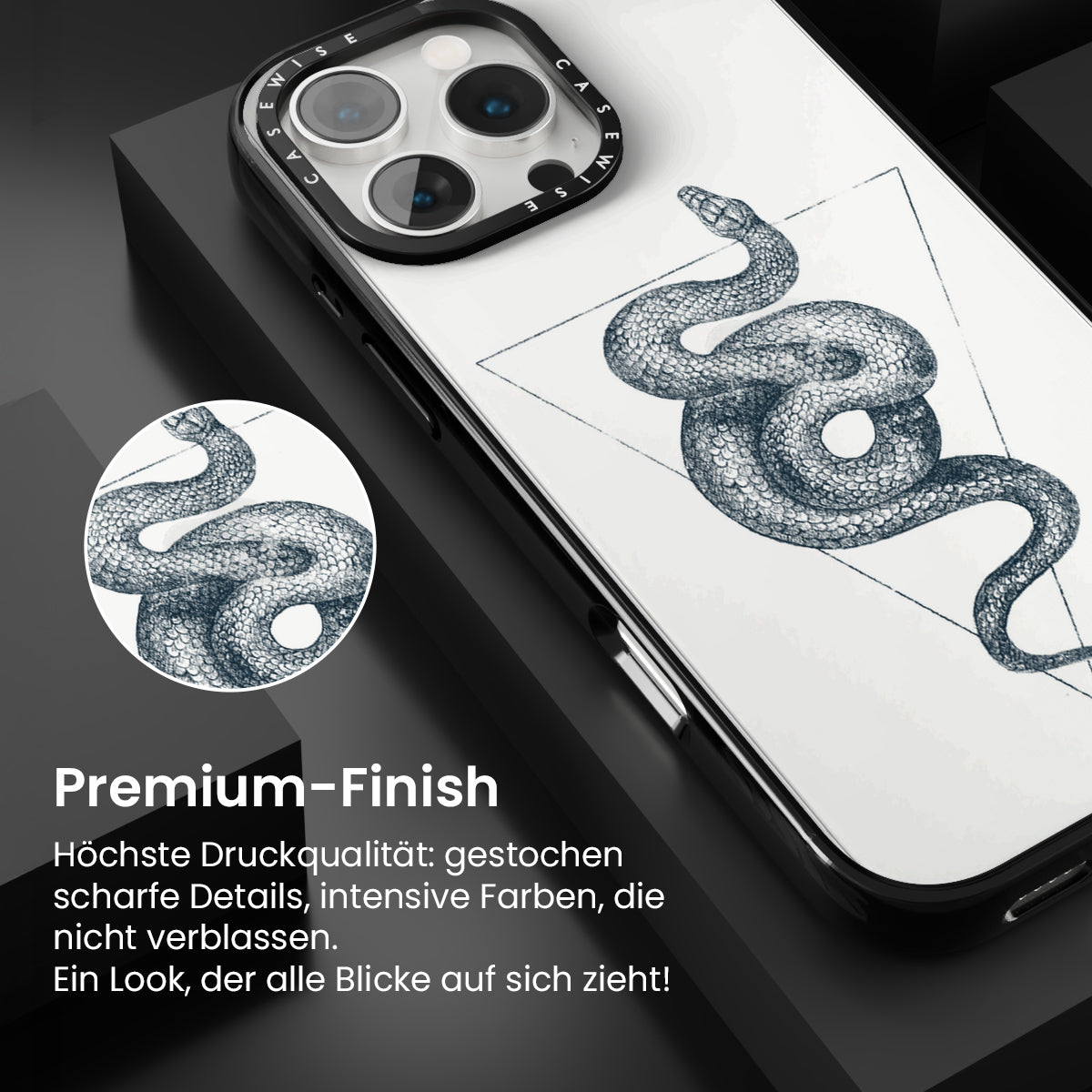 CASEWISE CASEWISE

Premium-Finish

Höchste Druckqualität: gestochen scharfe Details, intensive Farben, die nicht verblassen.
Ein Look, der alle Blicke auf sich zieht!