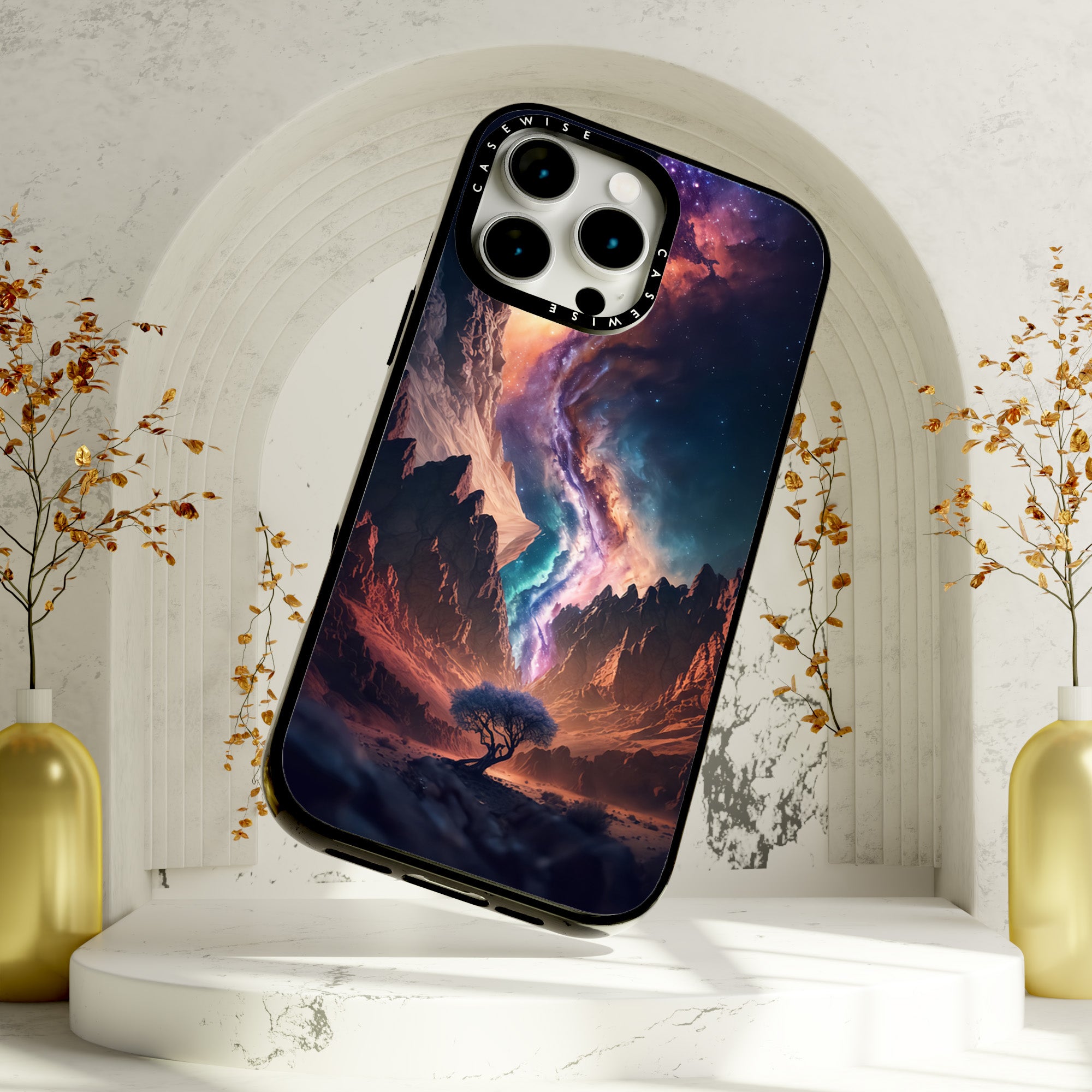 CASEWISE
CASEWISE