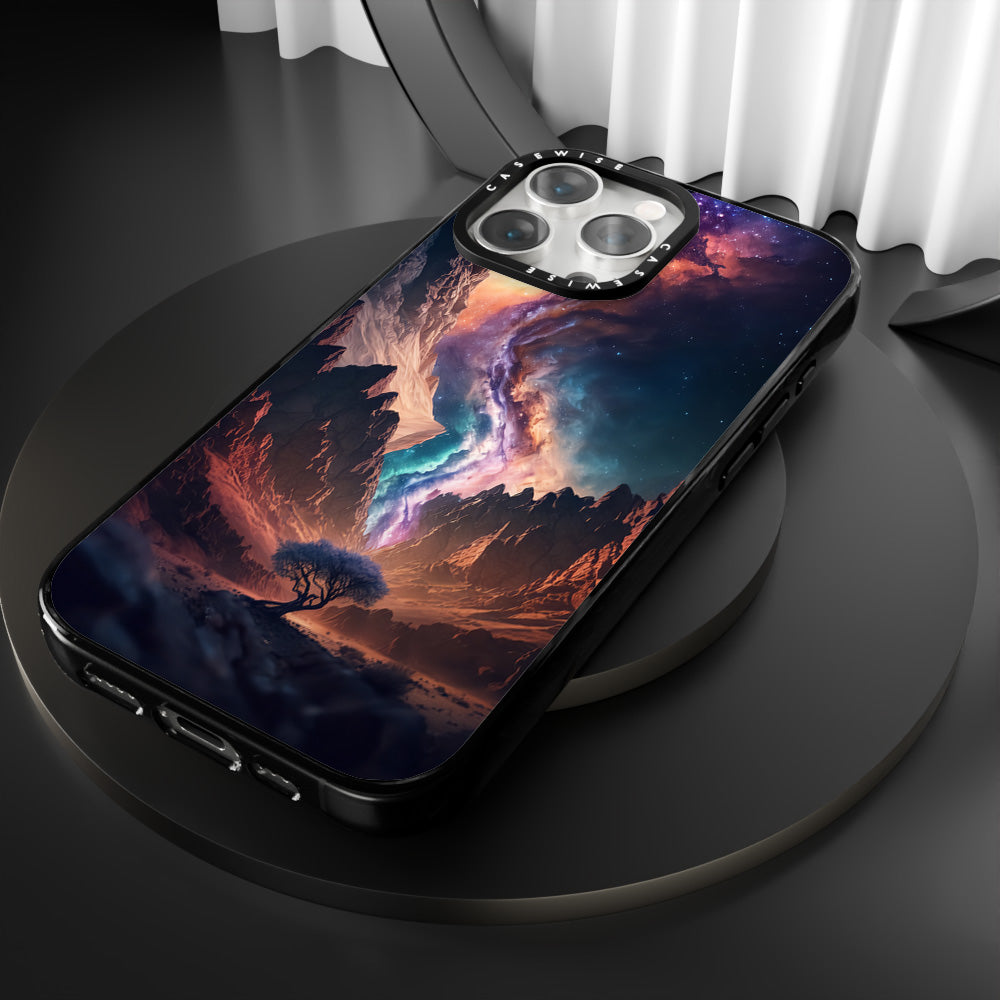 CASEWISE
CASEWISE