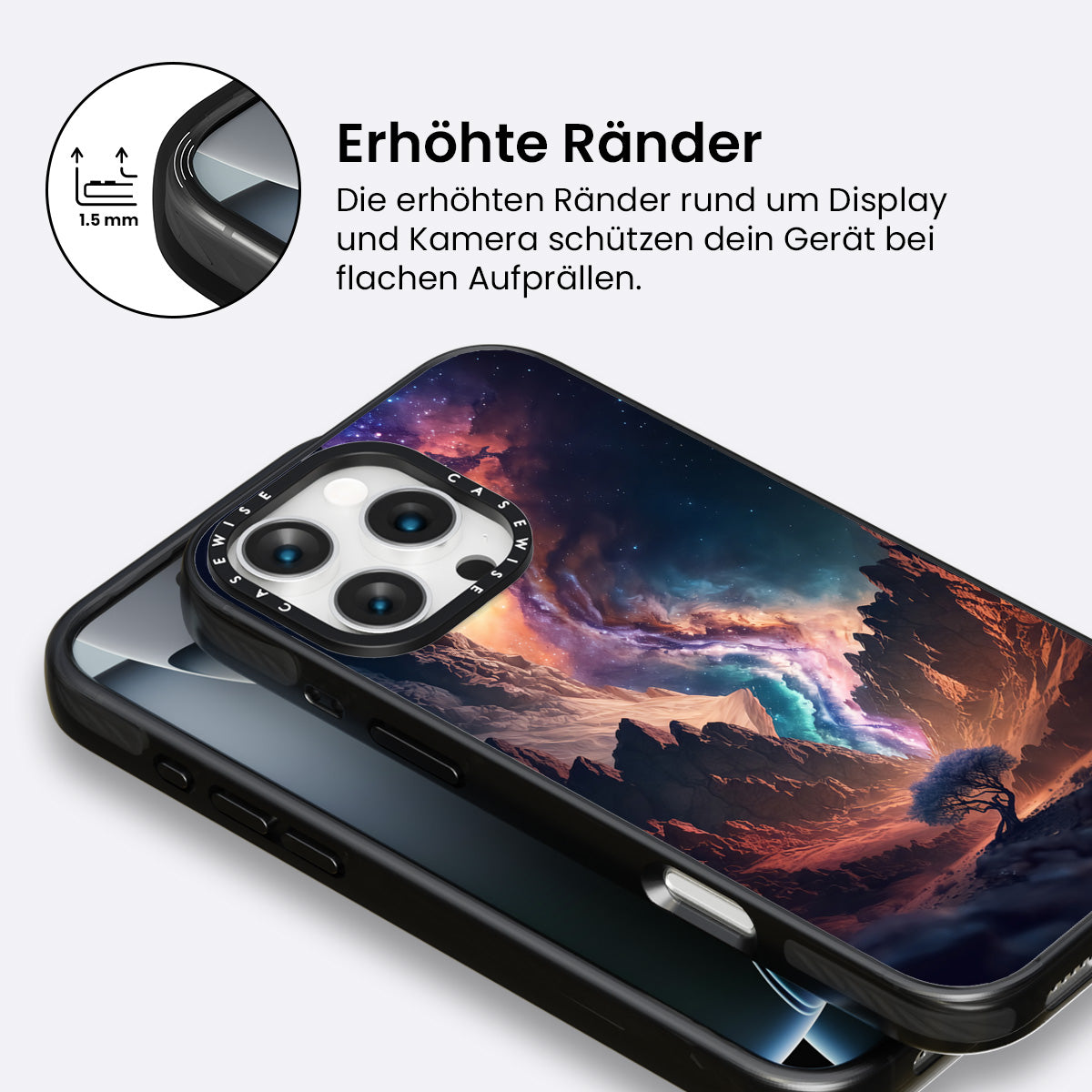 1.5 mm

Erhöhte Ränder

Die erhöhten Ränder rund um Display und Kamera schützen dein Gerät bei flachen Aufprällen.

CASEWISE CASEWISE