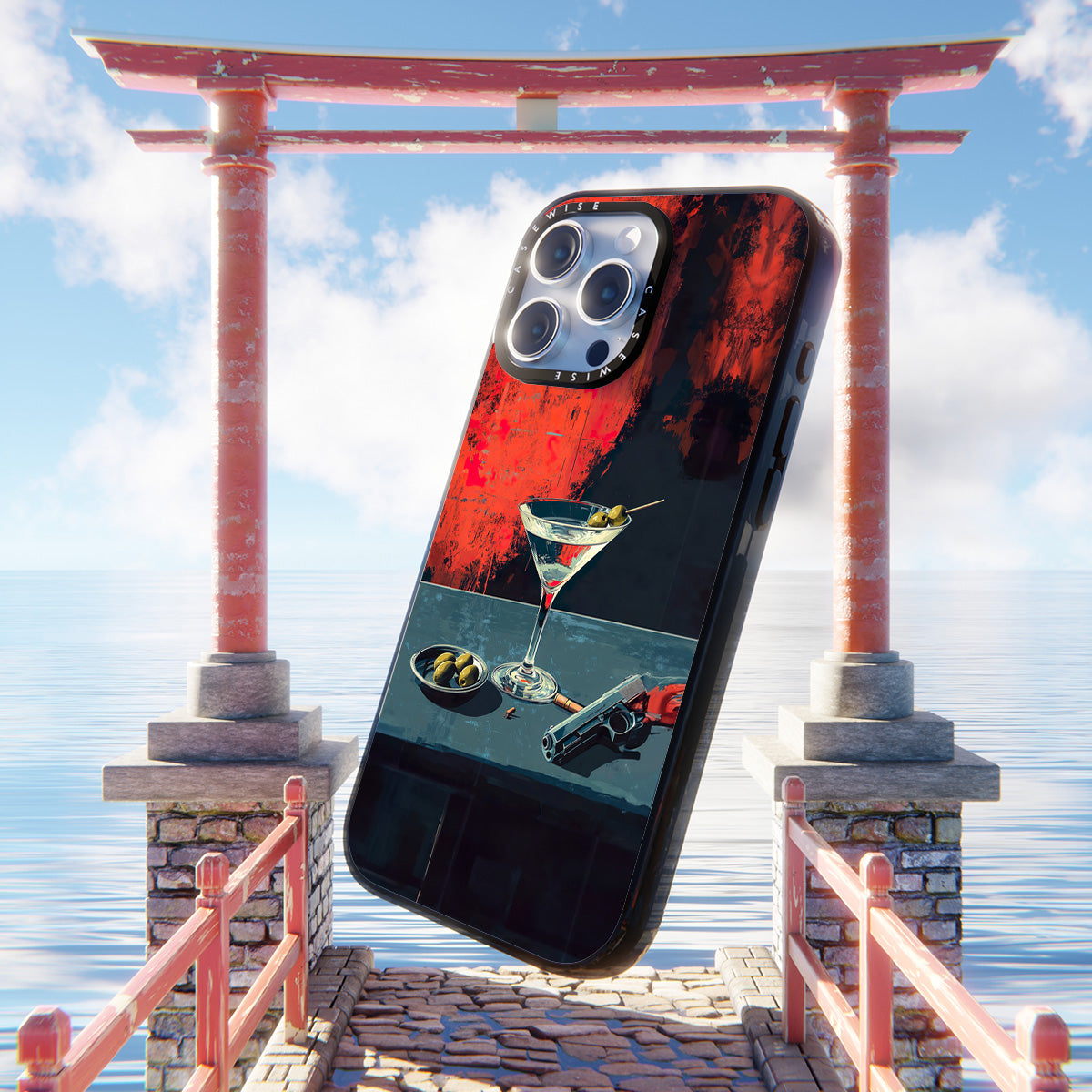 CASEWISE CASEWISE