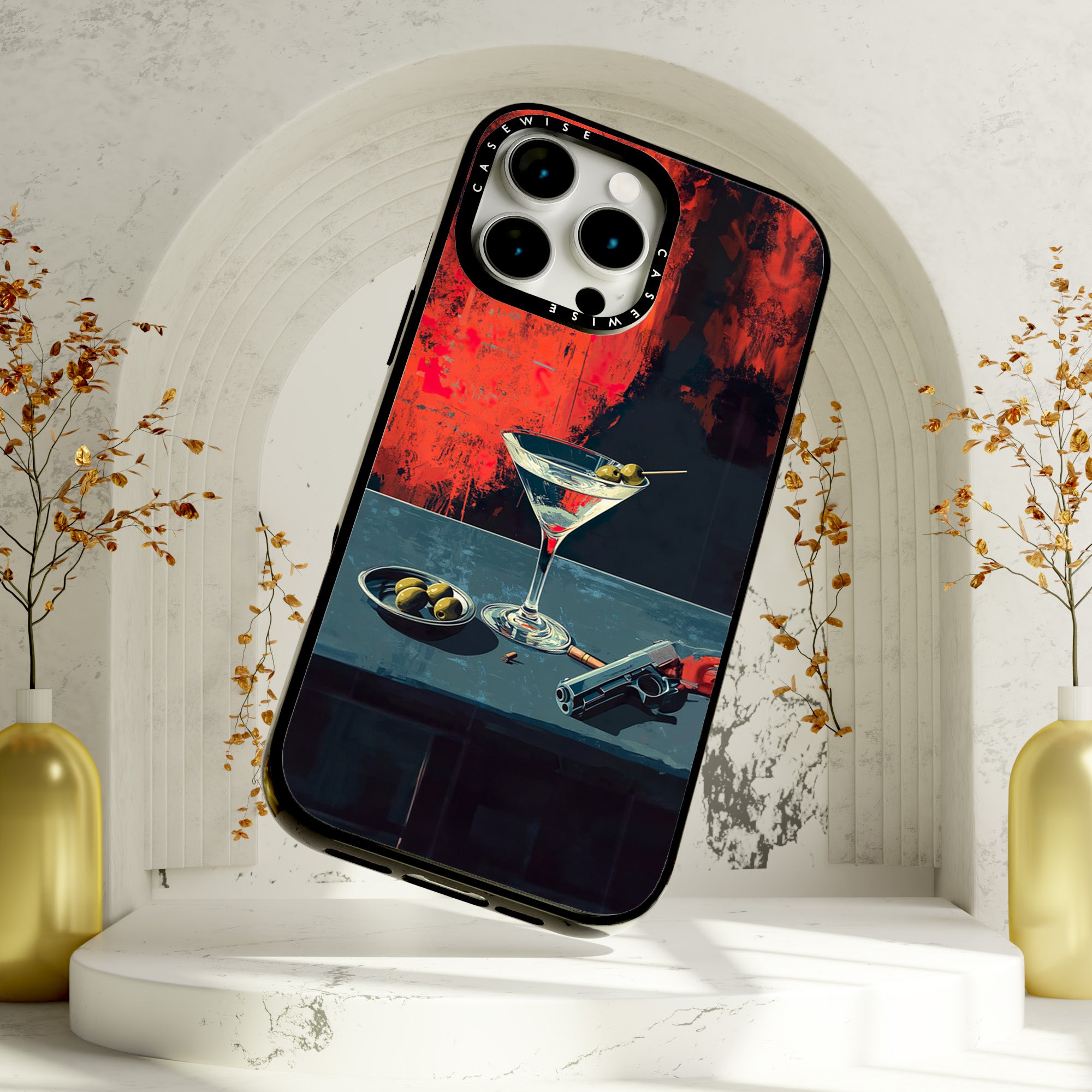 CASEWISE
CASEWISE