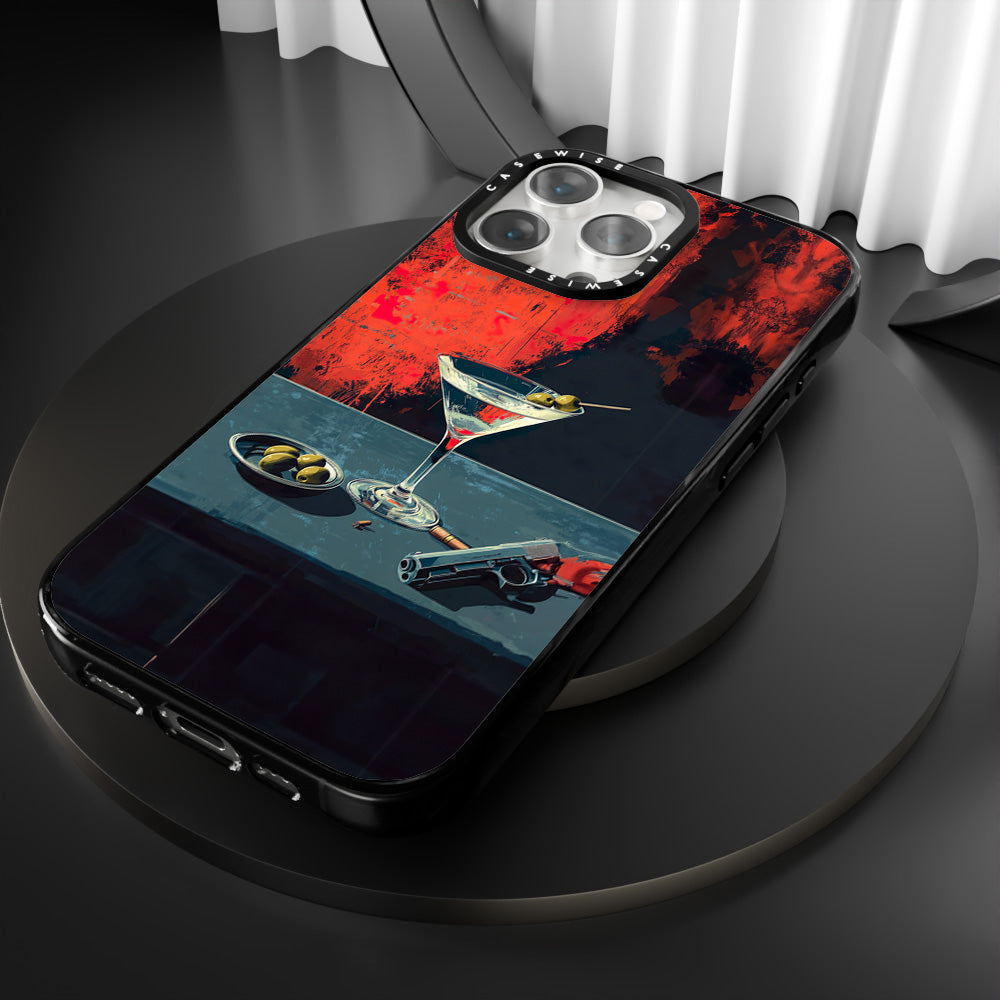 CASEWISE CASEWISE