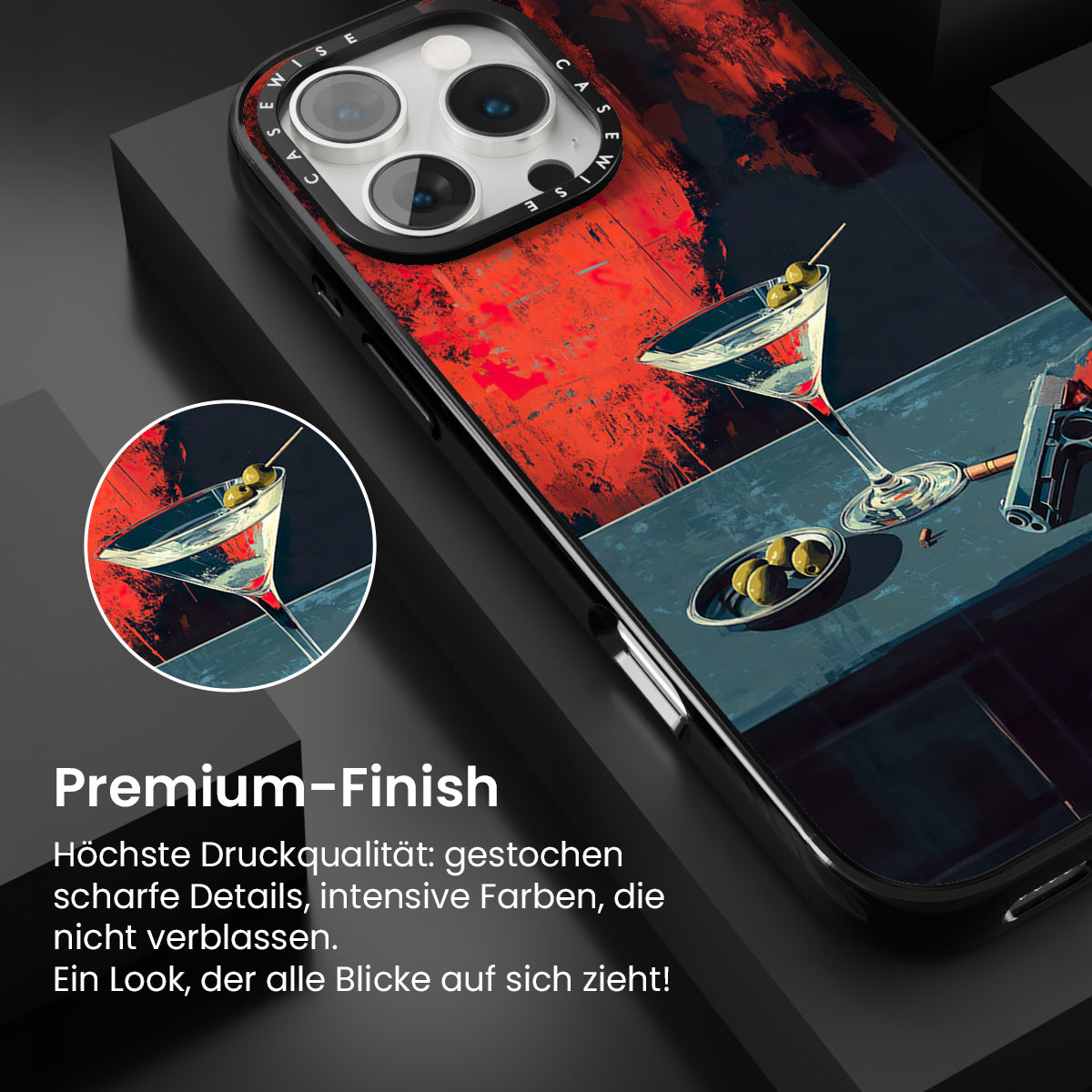 CASEWISE CASEWISE

Premium-Finish

Höchste Druckqualität: gestochen scharfe Details, intensive Farben, die nicht verblassen.
Ein Look, der alle Blicke auf sich zieht!