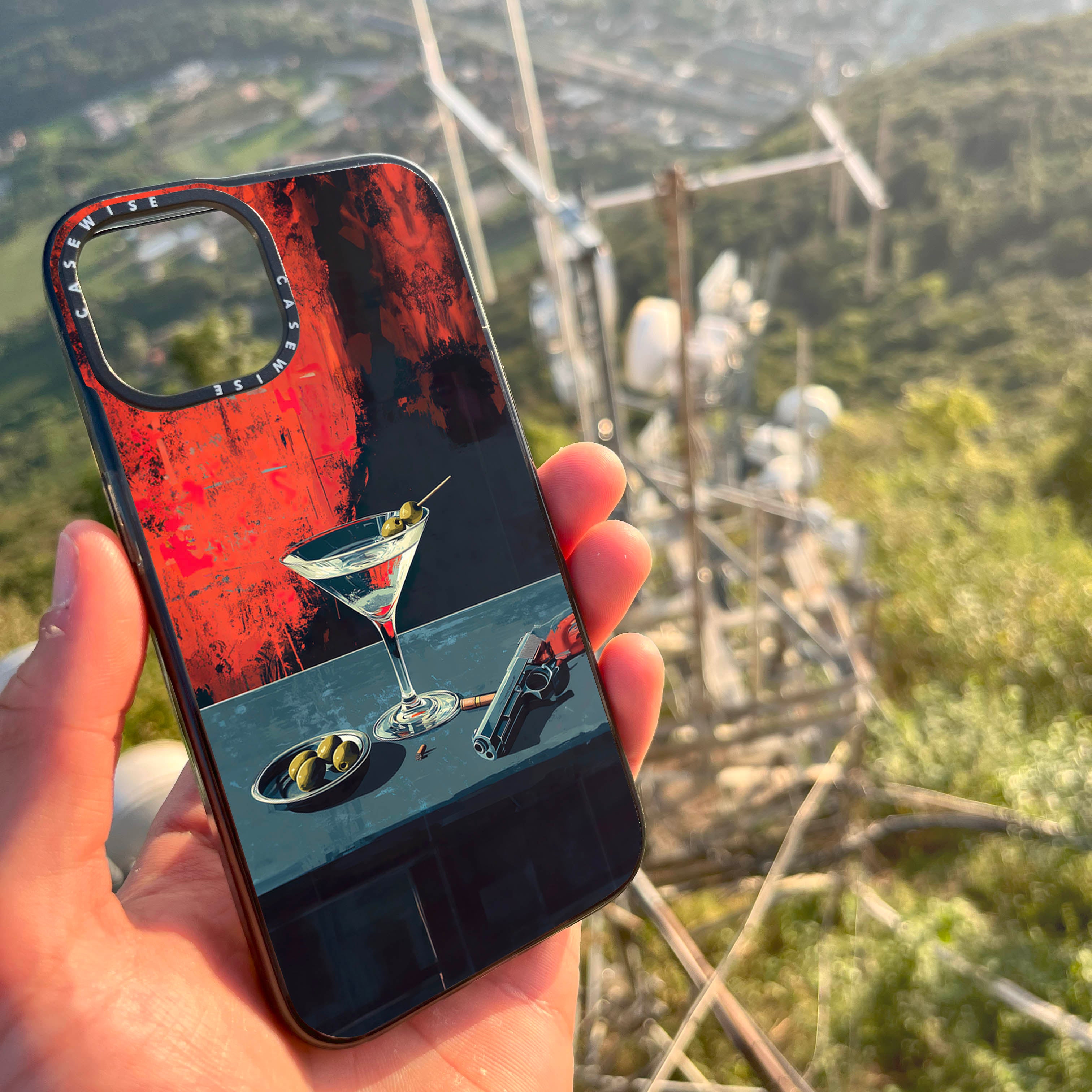 CASEWISE CASEWISE