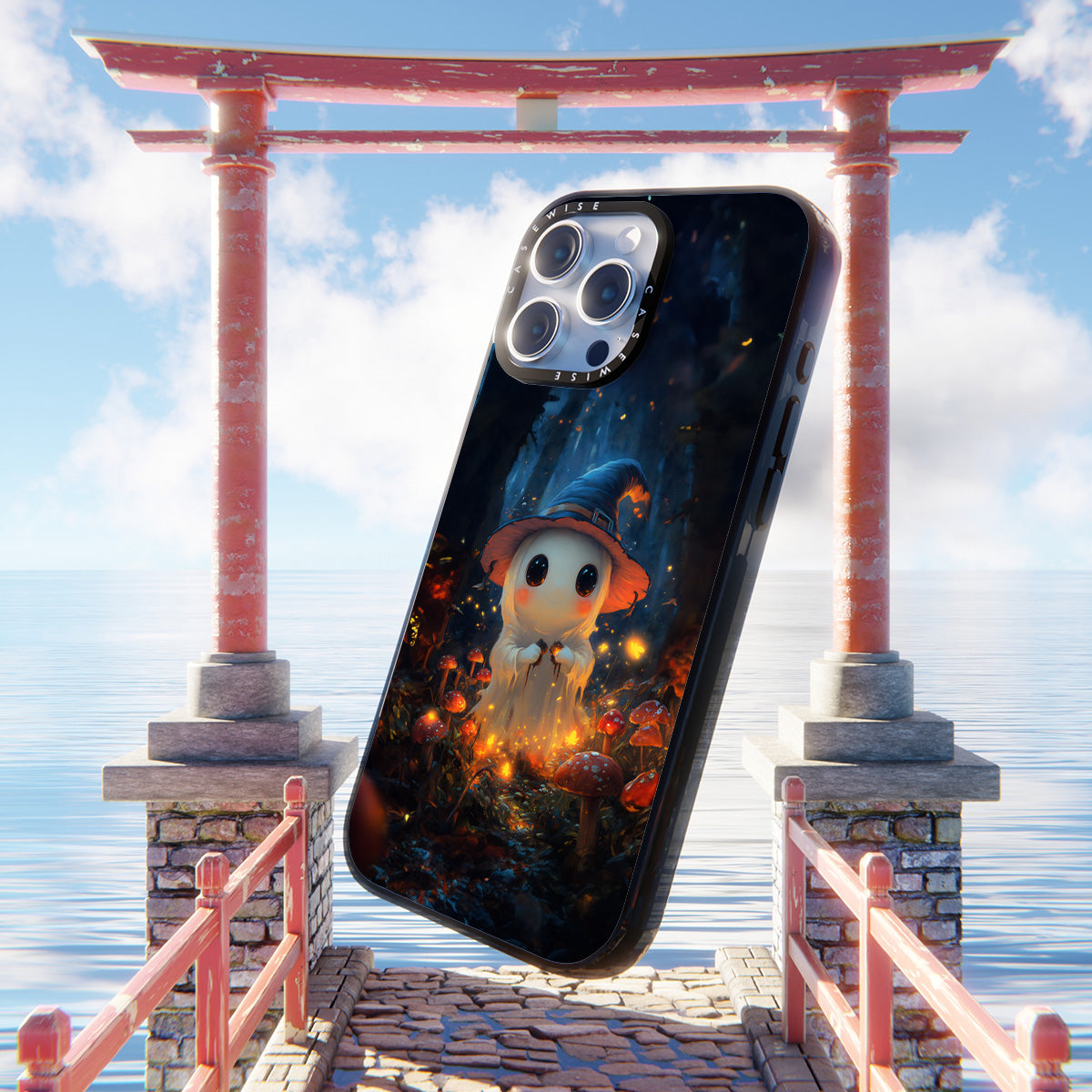 CASEWISE CASEWISE