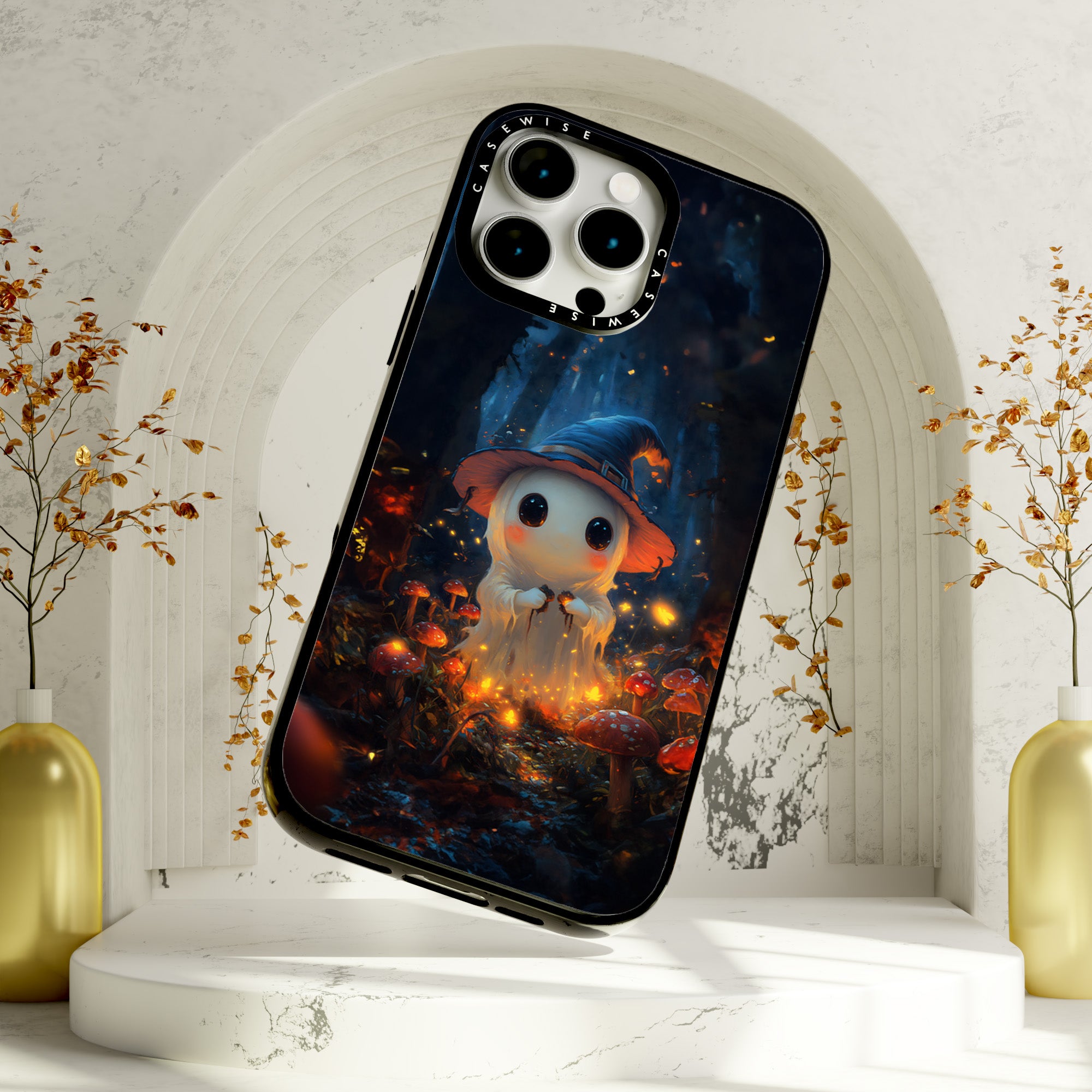 CASEWISE
CASEWISE