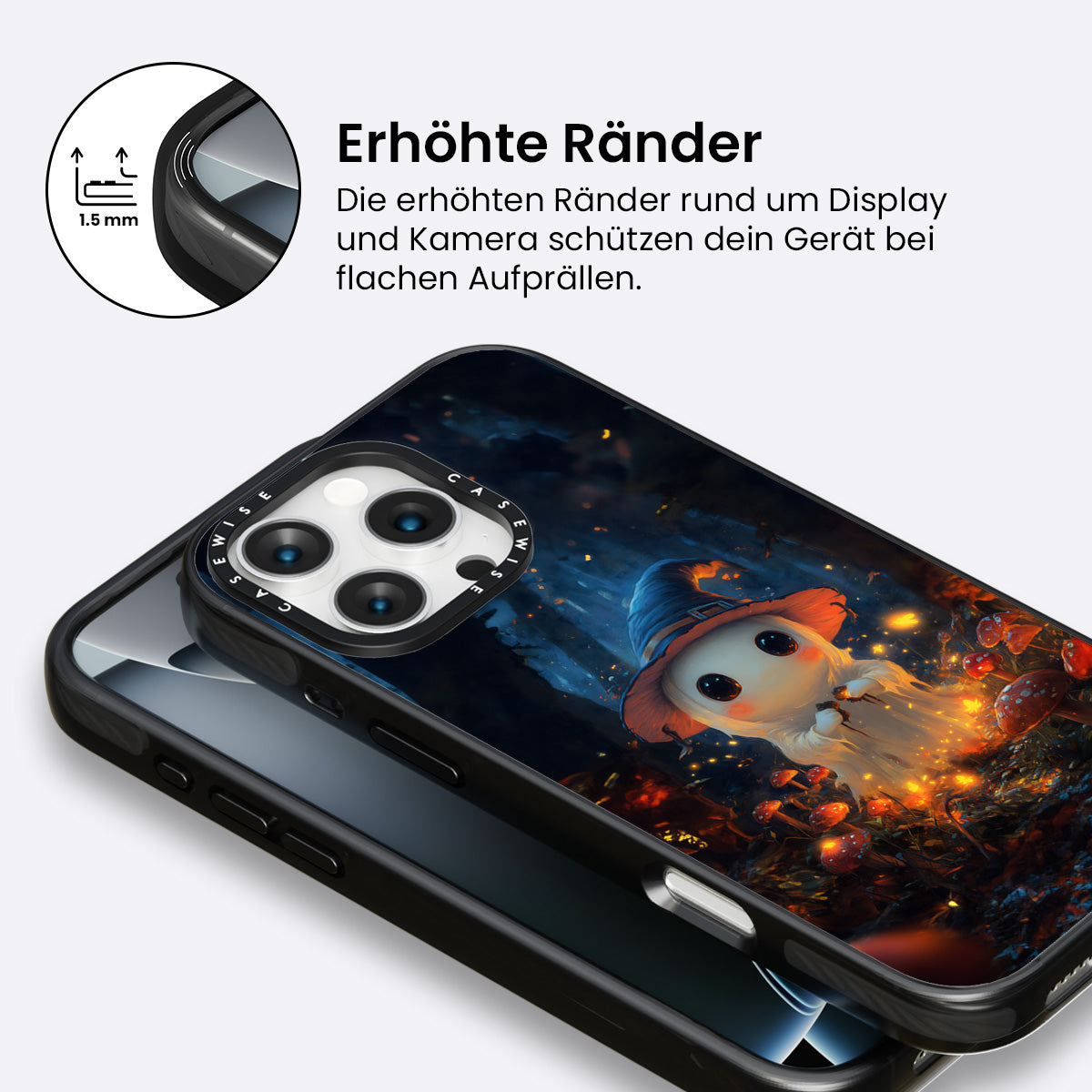 1.5 mm

Erhöhte Ränder

Die erhöhten Ränder rund um Display und Kamera schützen dein Gerät bei flachen Aufprällen.

CASEWISE CASEWISE