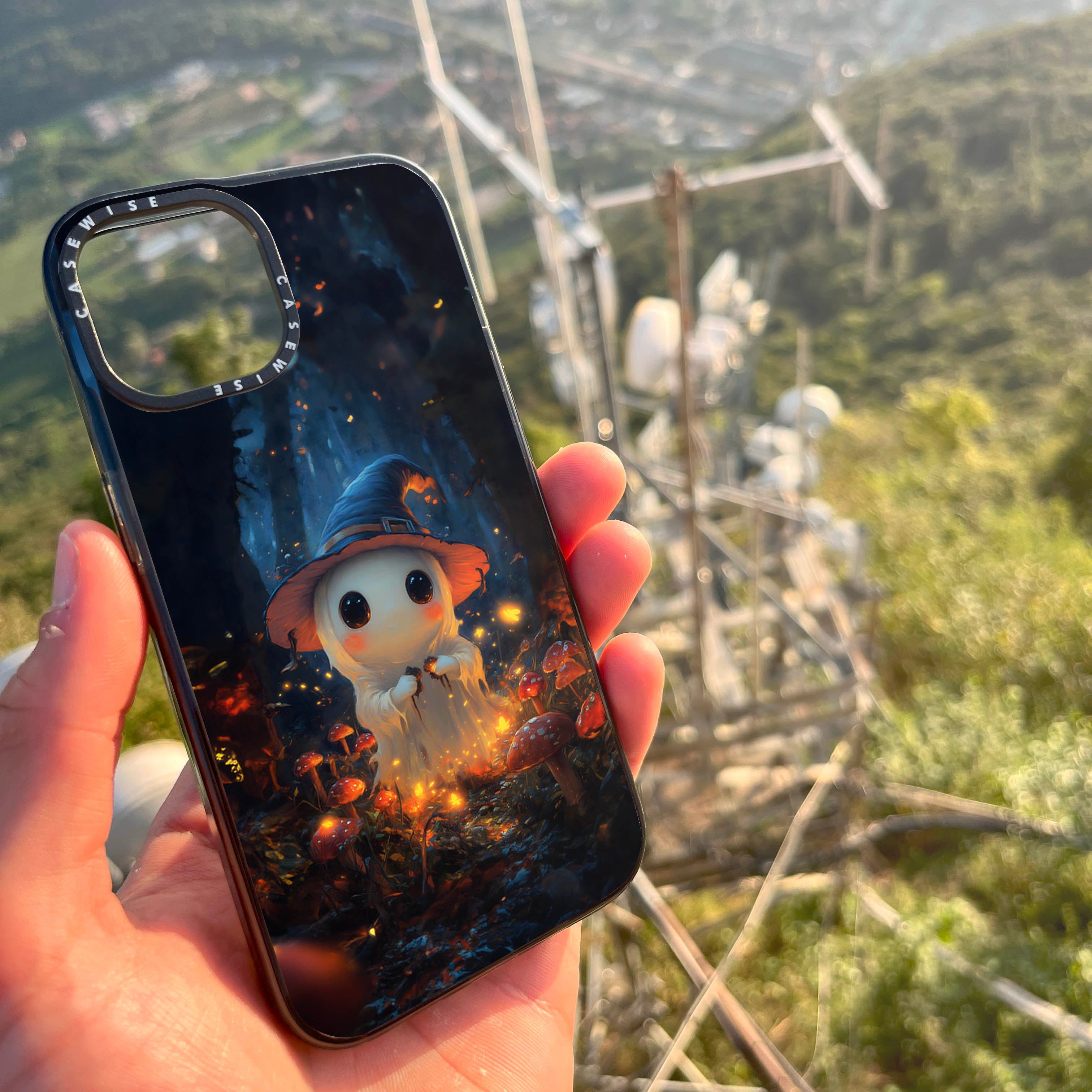 CASEWISE CASEWISE