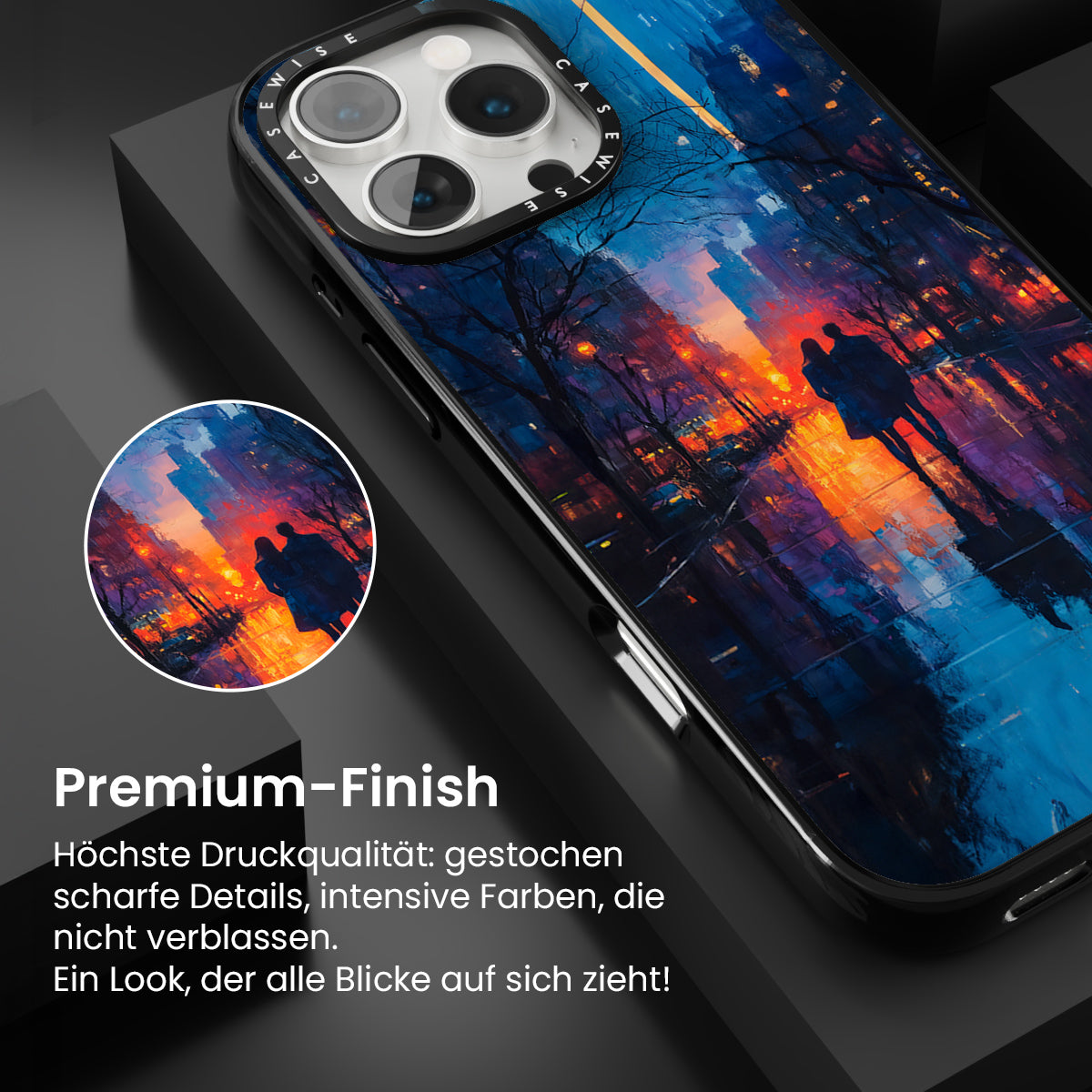 CASEWISE CASEWISE

Premium-Finish

Höchste Druckqualität: gestochen scharfe Details, intensive Farben, die nicht verblassen.
Ein Look, der alle Blicke auf sich zieht!