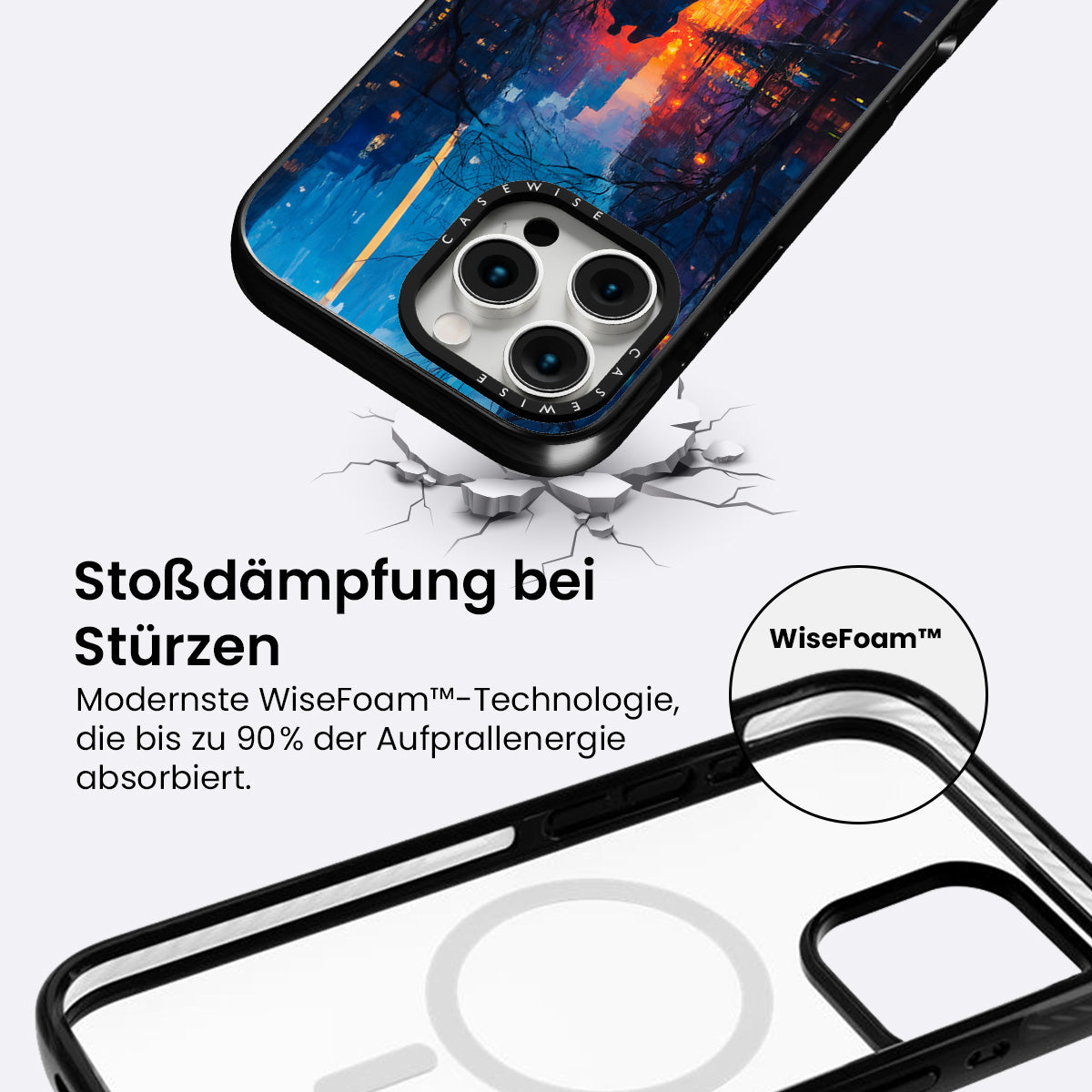 CASEWISE

CASEWISE

Stoßdämpfung bei Stürzen

Modernste WiseFoam™-Technologie, die bis zu 90% der Aufprallenergie absorbiert.

WiseFoam™