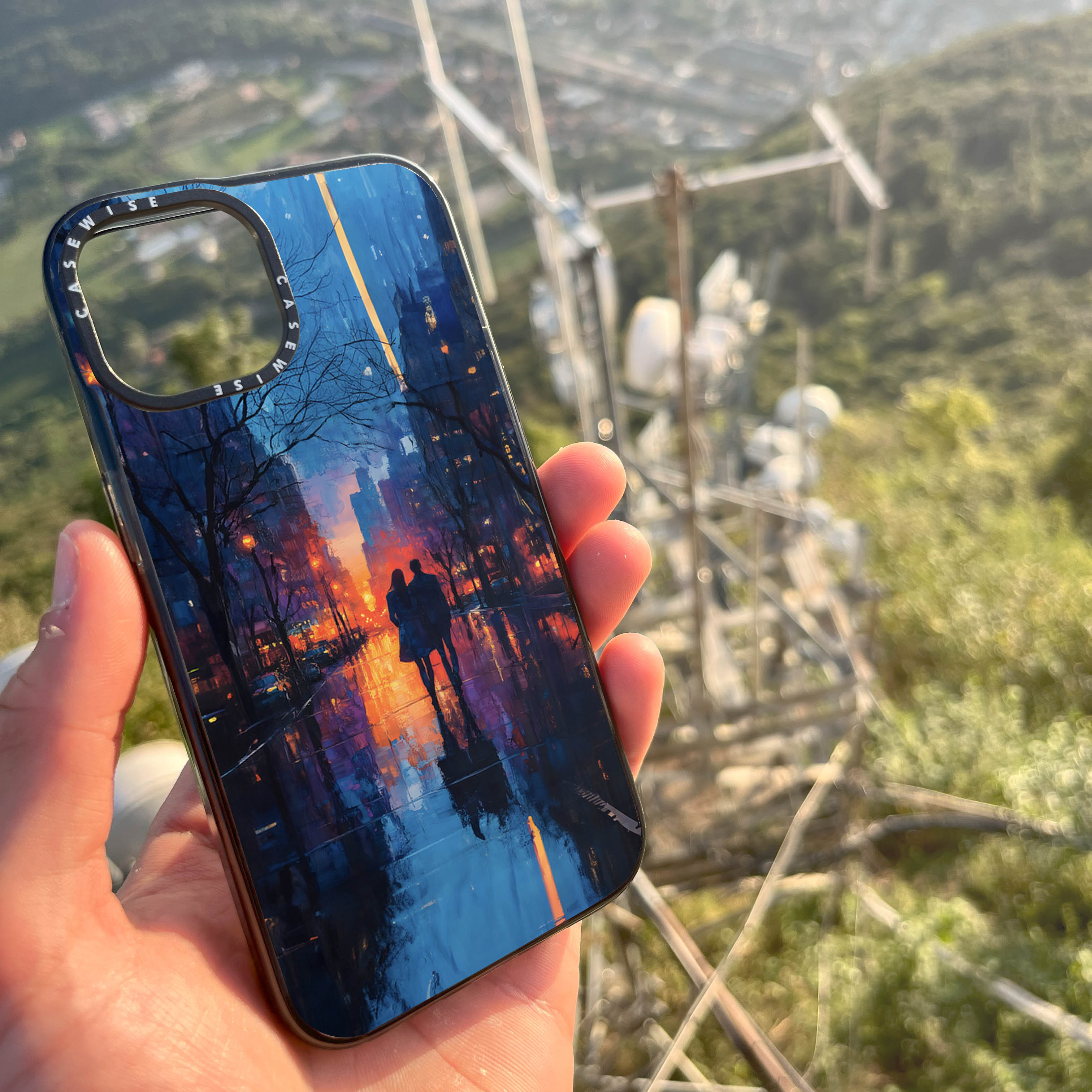 CASEWISE CASEWISE