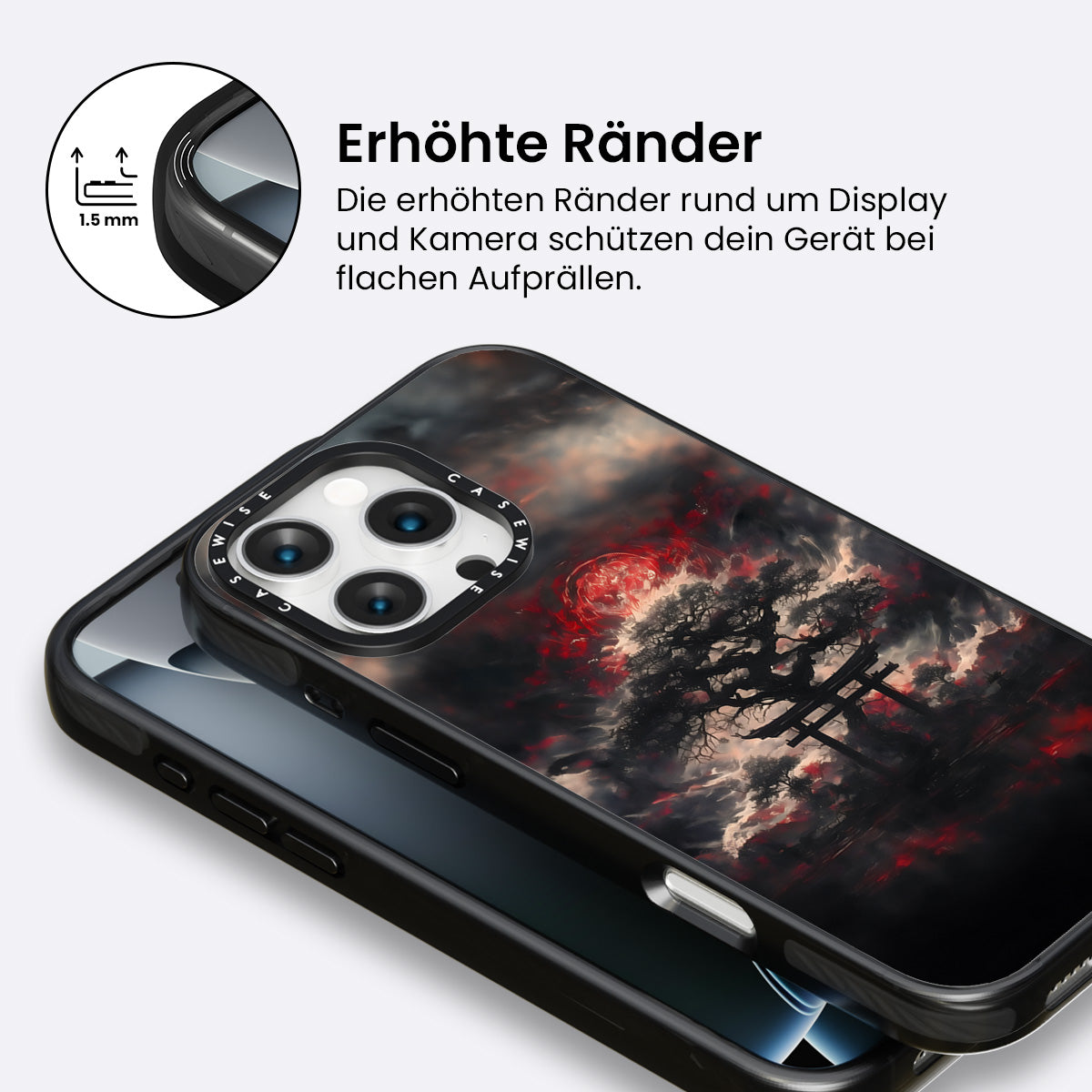 1.5 mm

Erhöhte Ränder

Die erhöhten Ränder rund um Display und Kamera schützen dein Gerät bei flachen Aufprällen.

CASEWISE CASEWISE