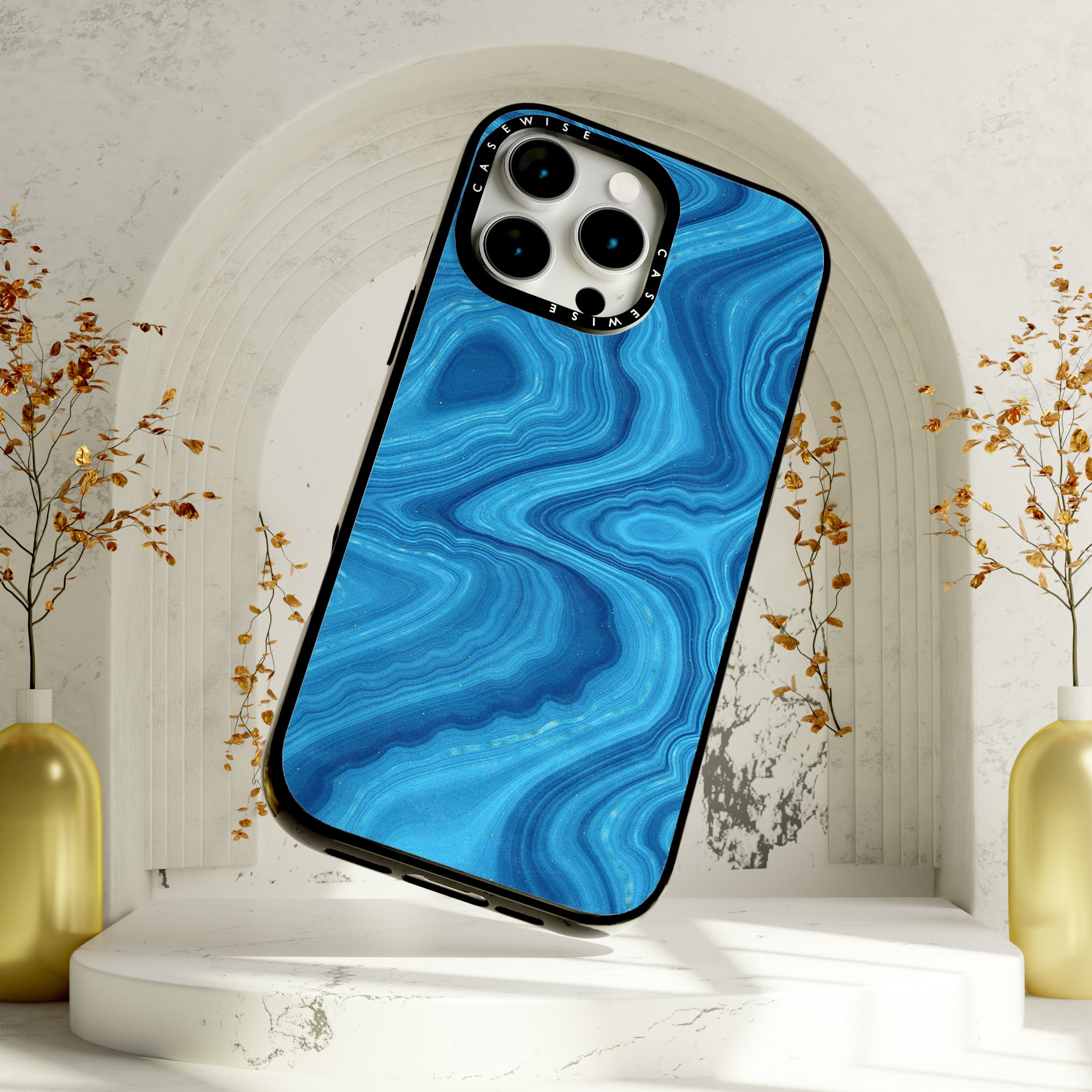 CASEWISE
CASEWISE