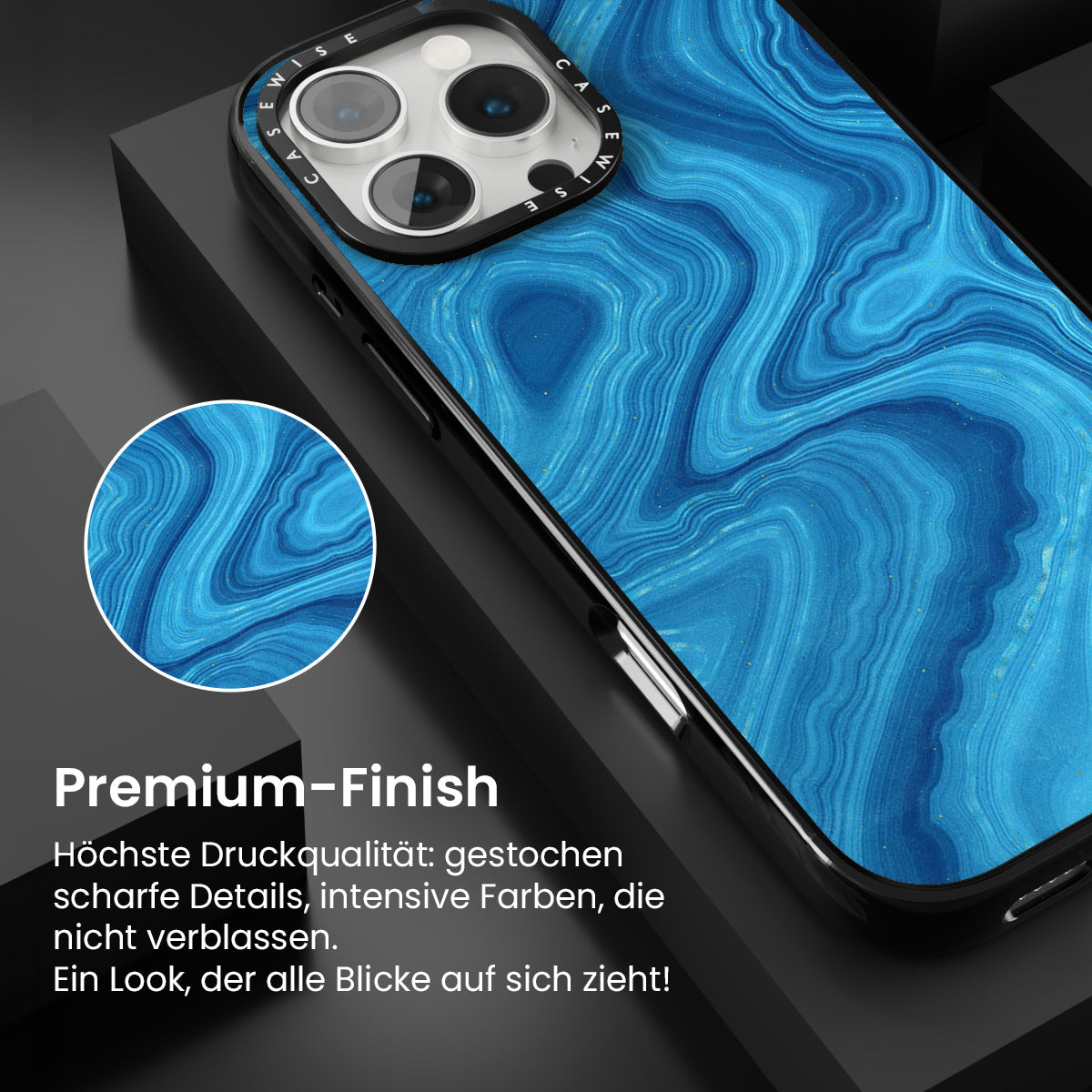 CASEWISE CASEWISE

Premium-Finish

Höchste Druckqualität: gestochen scharfe Details, intensive Farben, die nicht verblassen.
Ein Look, der alle Blicke auf sich zieht!