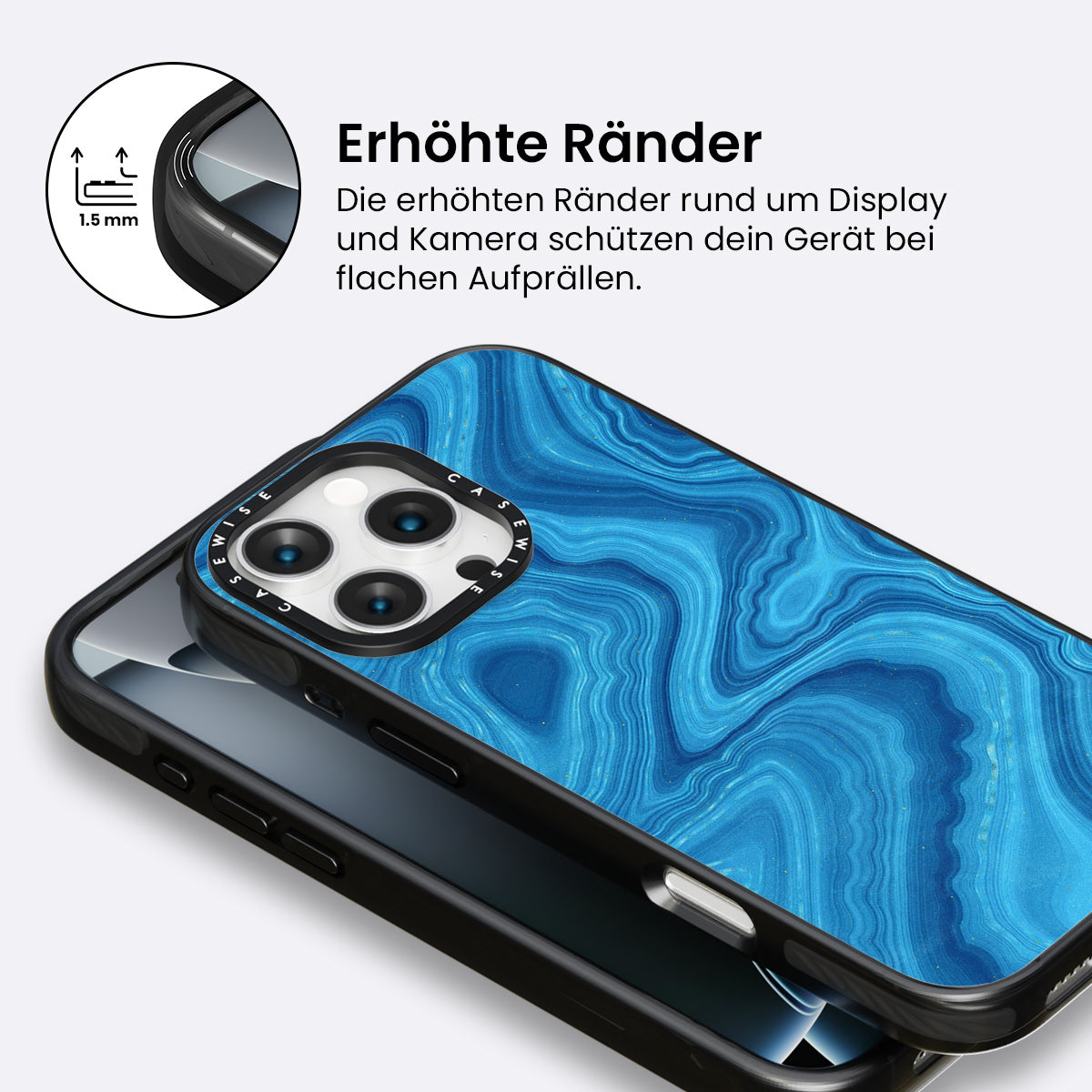 1.5 mm

Erhöhte Ränder

Die erhöhten Ränder rund um Display und Kamera schützen dein Gerät bei flachen Aufprällen.

CASEWISE CASEWISE