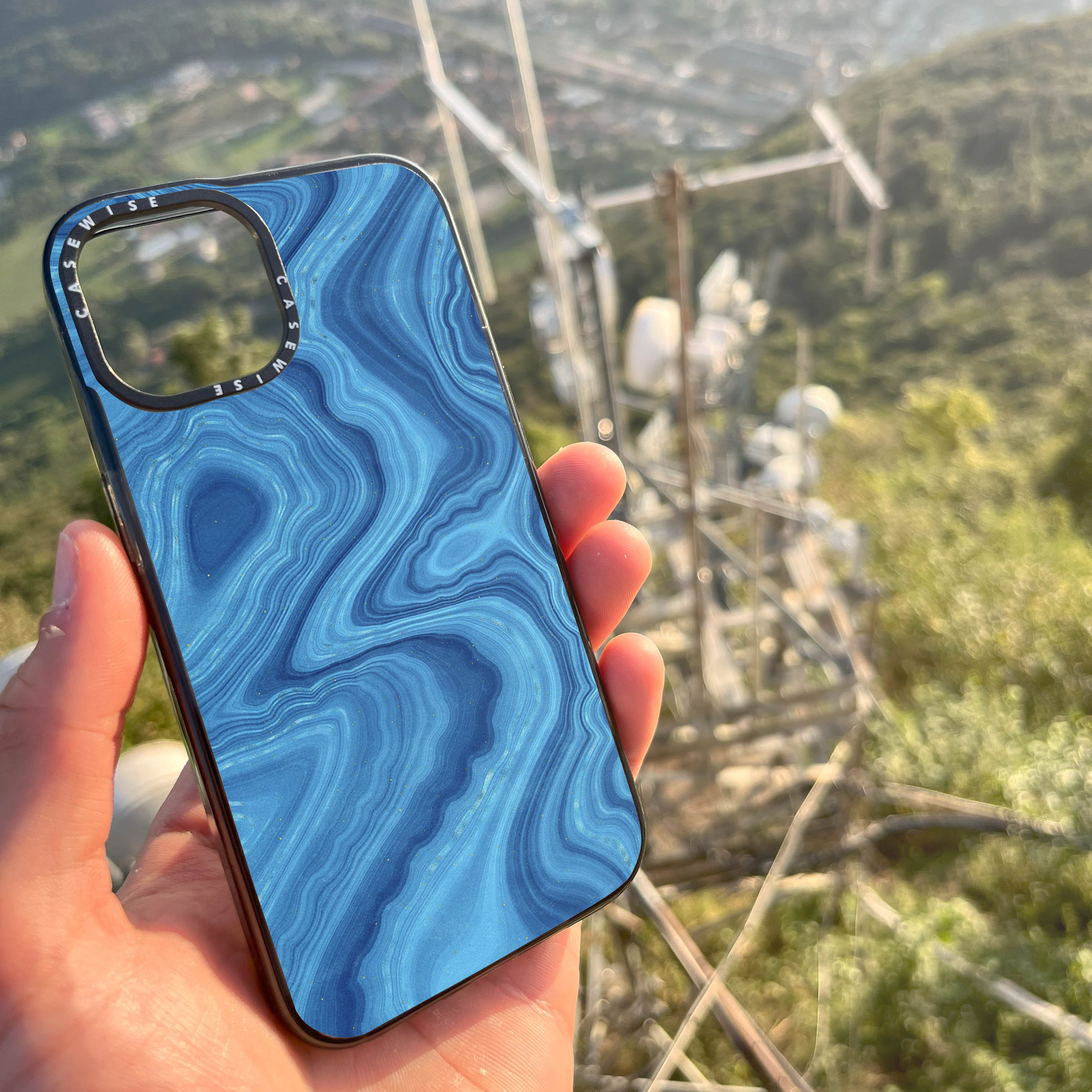 CASEWISE
CASEWISE